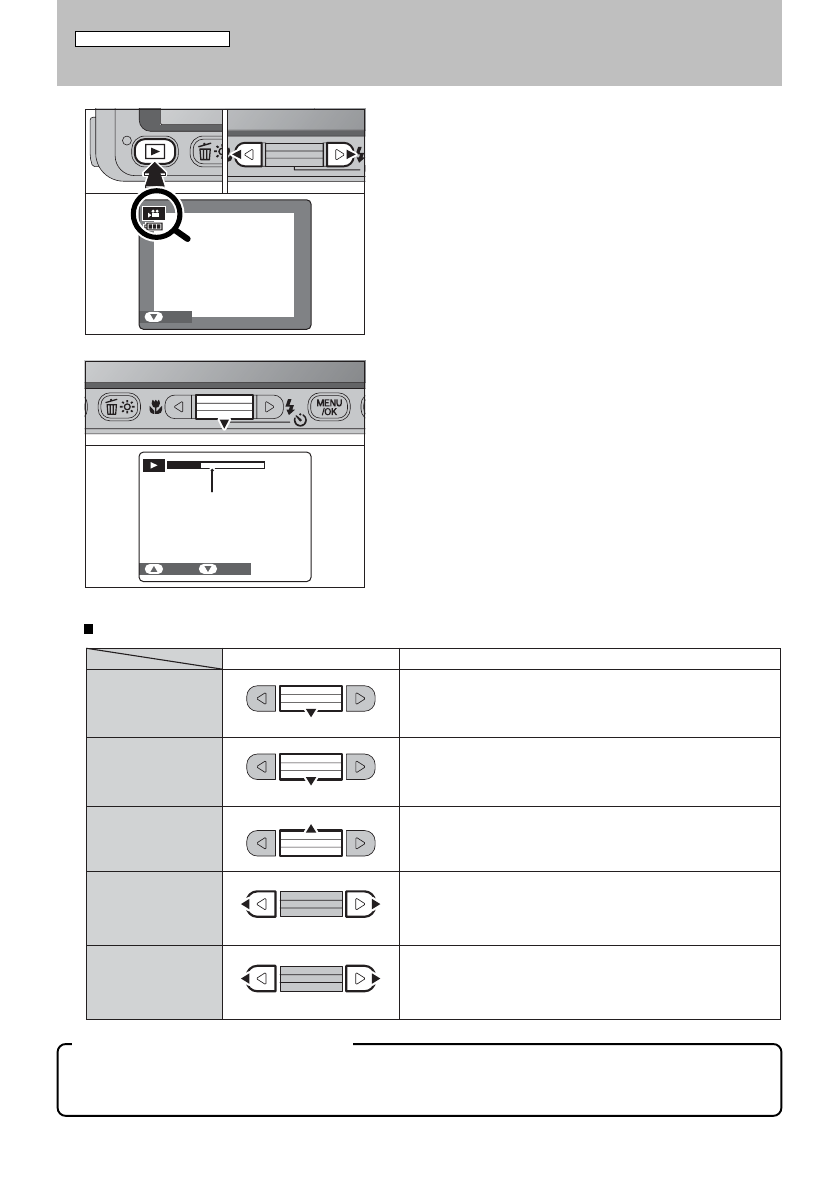 MENU
/OK