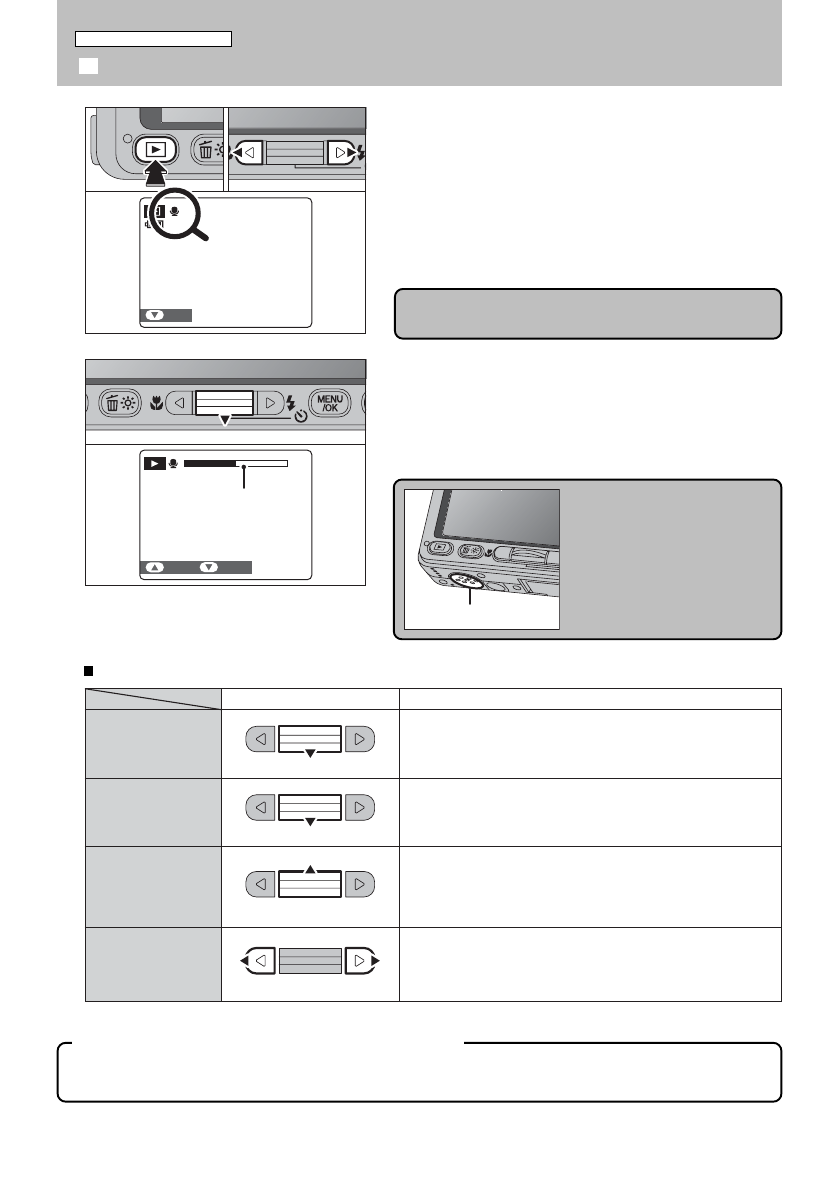 MENU
/OK