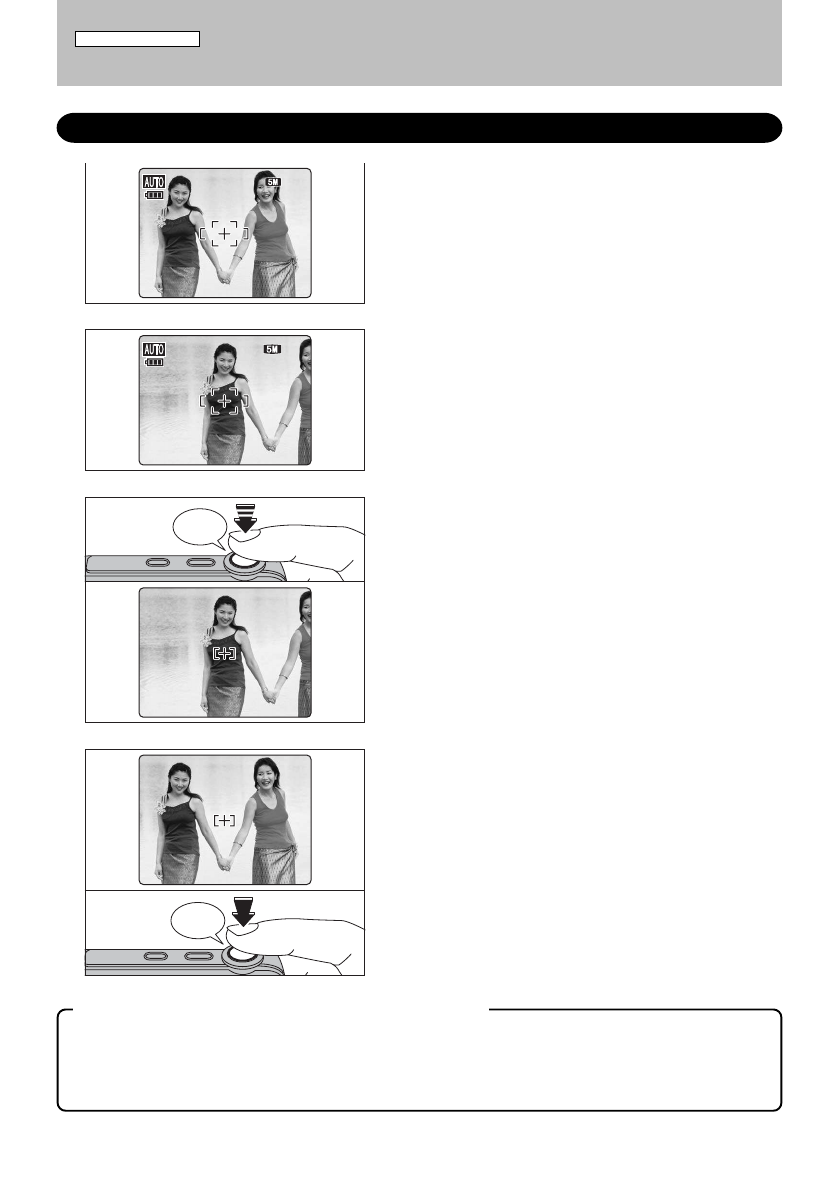 AUTO

5M

AUTO

5M