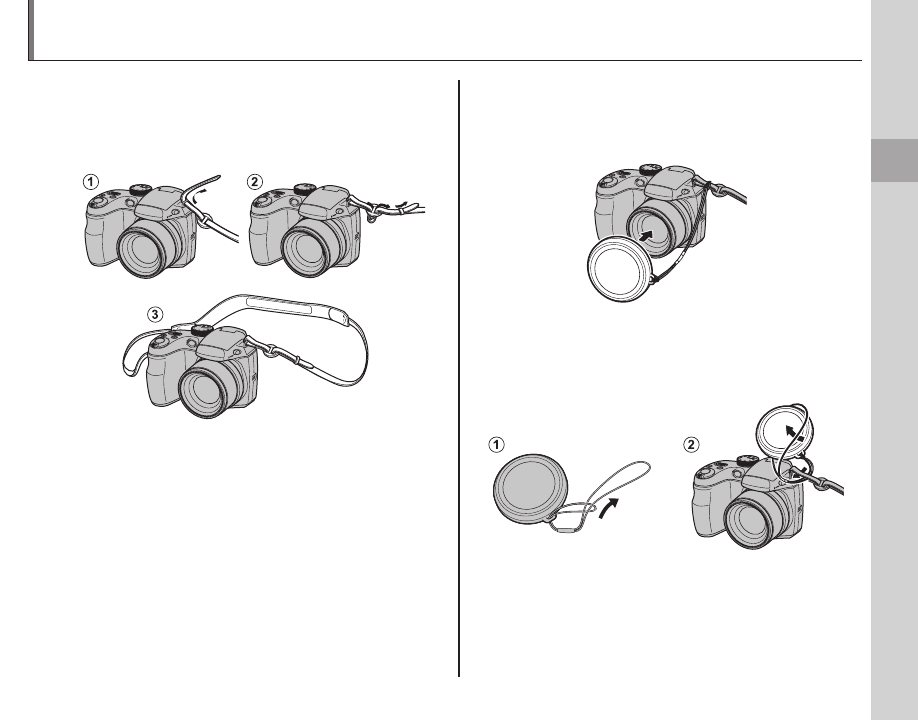 ①
②
③
①
②