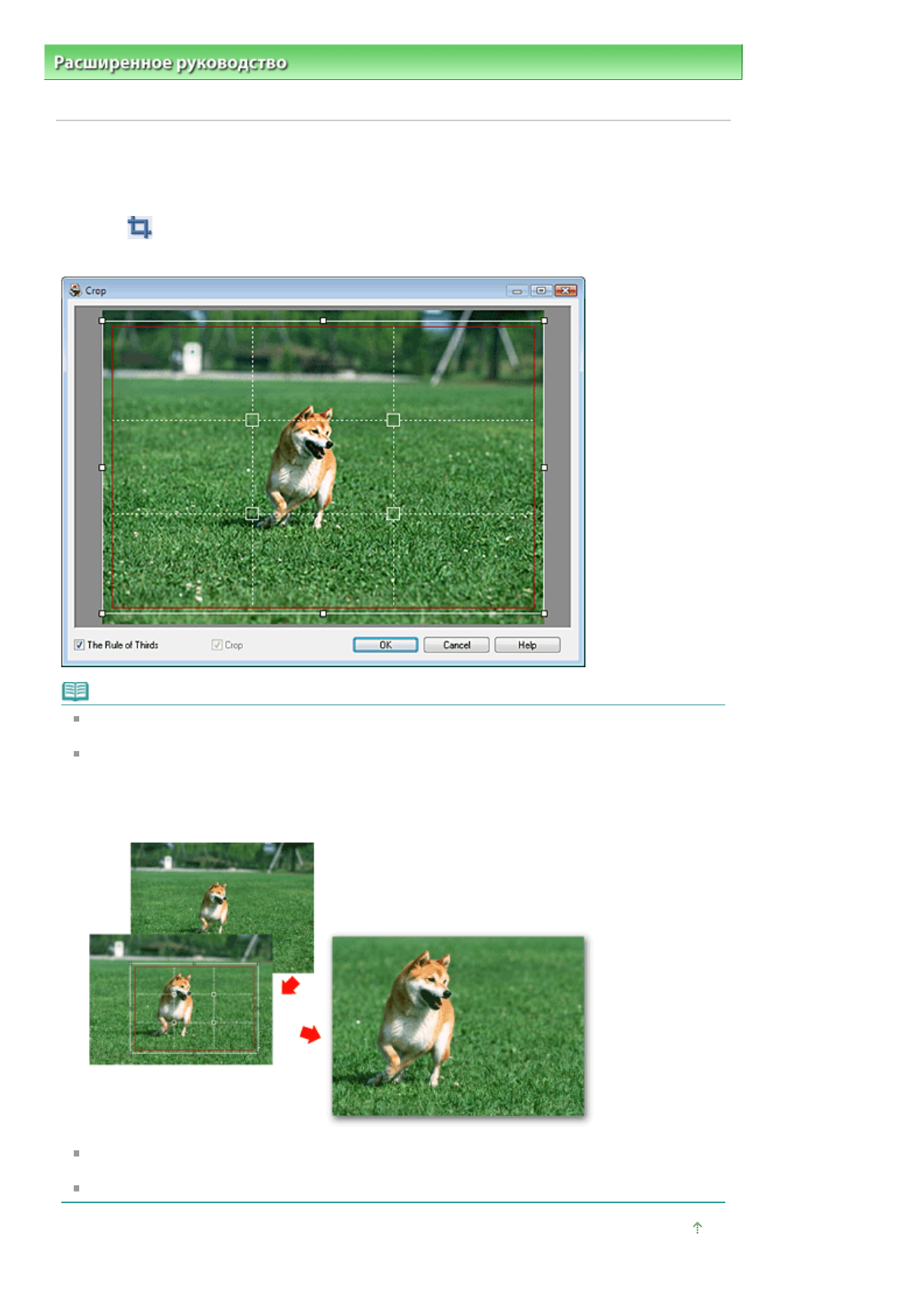 Расширенное руководство

Crop

The Rule of Thirds

Crop

OK

Cancel

Help