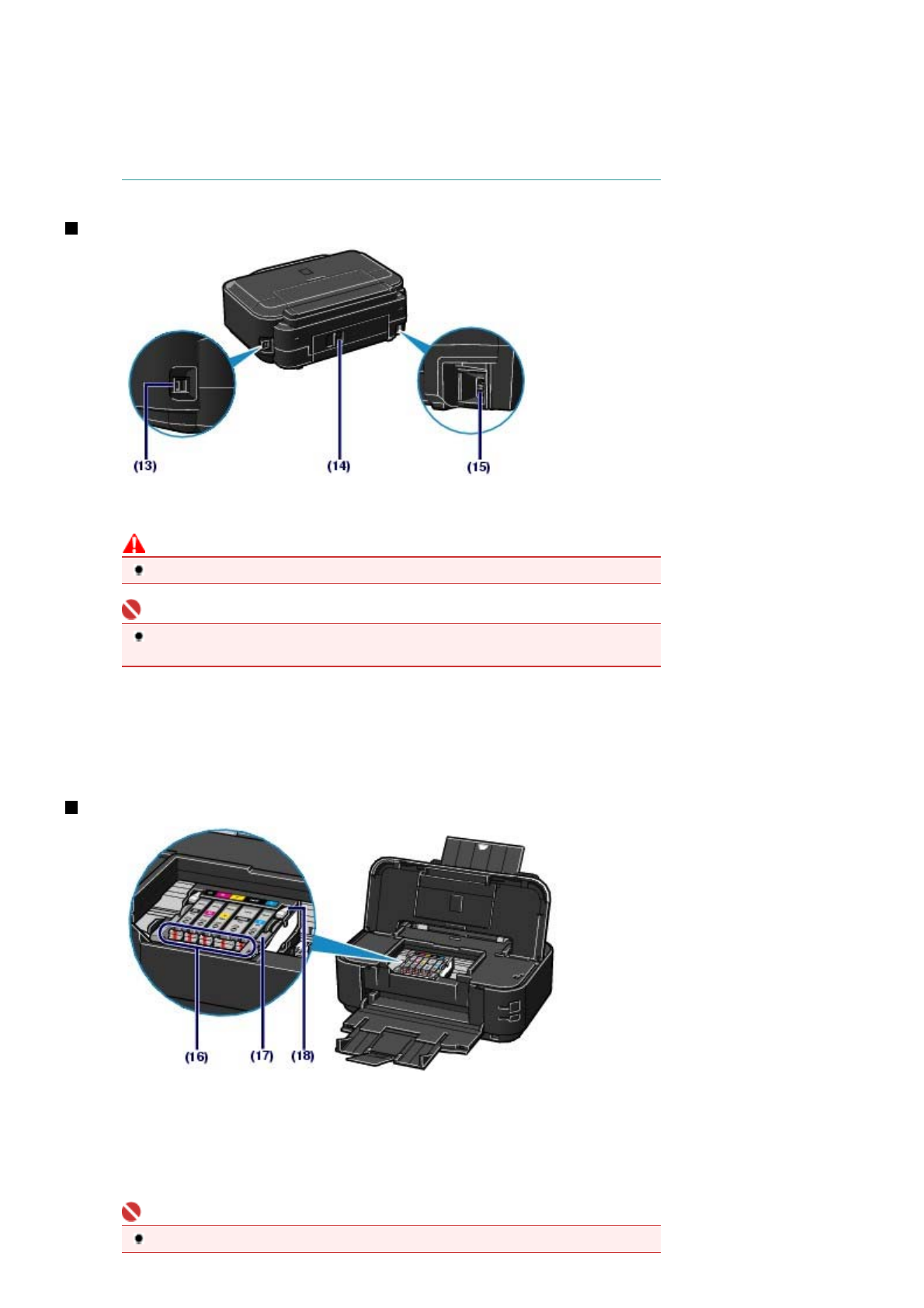 (13)

(14)

(15)

(16)

(17)

(18)