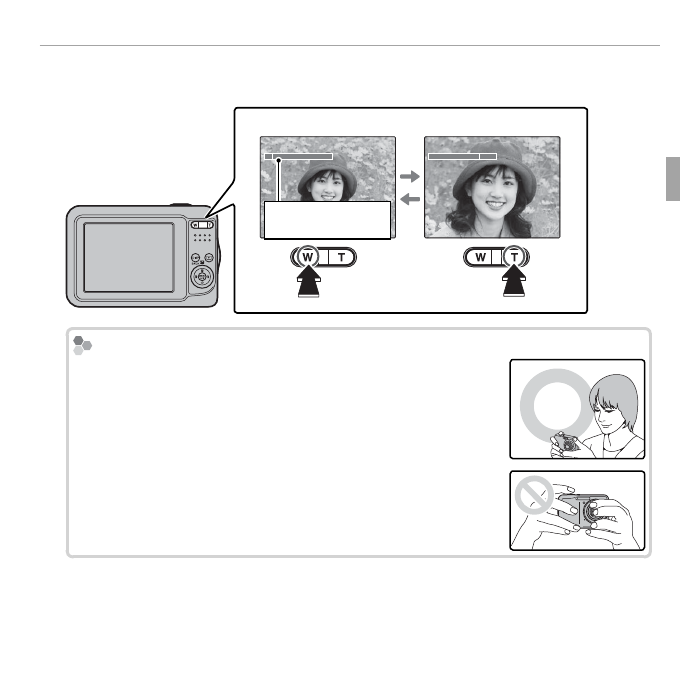 W

T

W

T