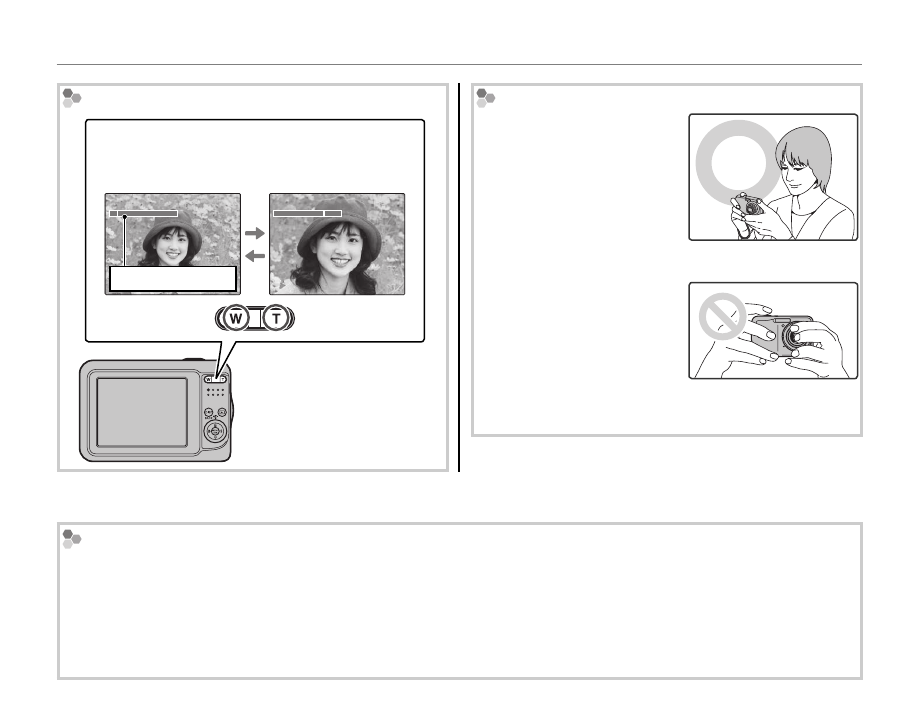 W

T