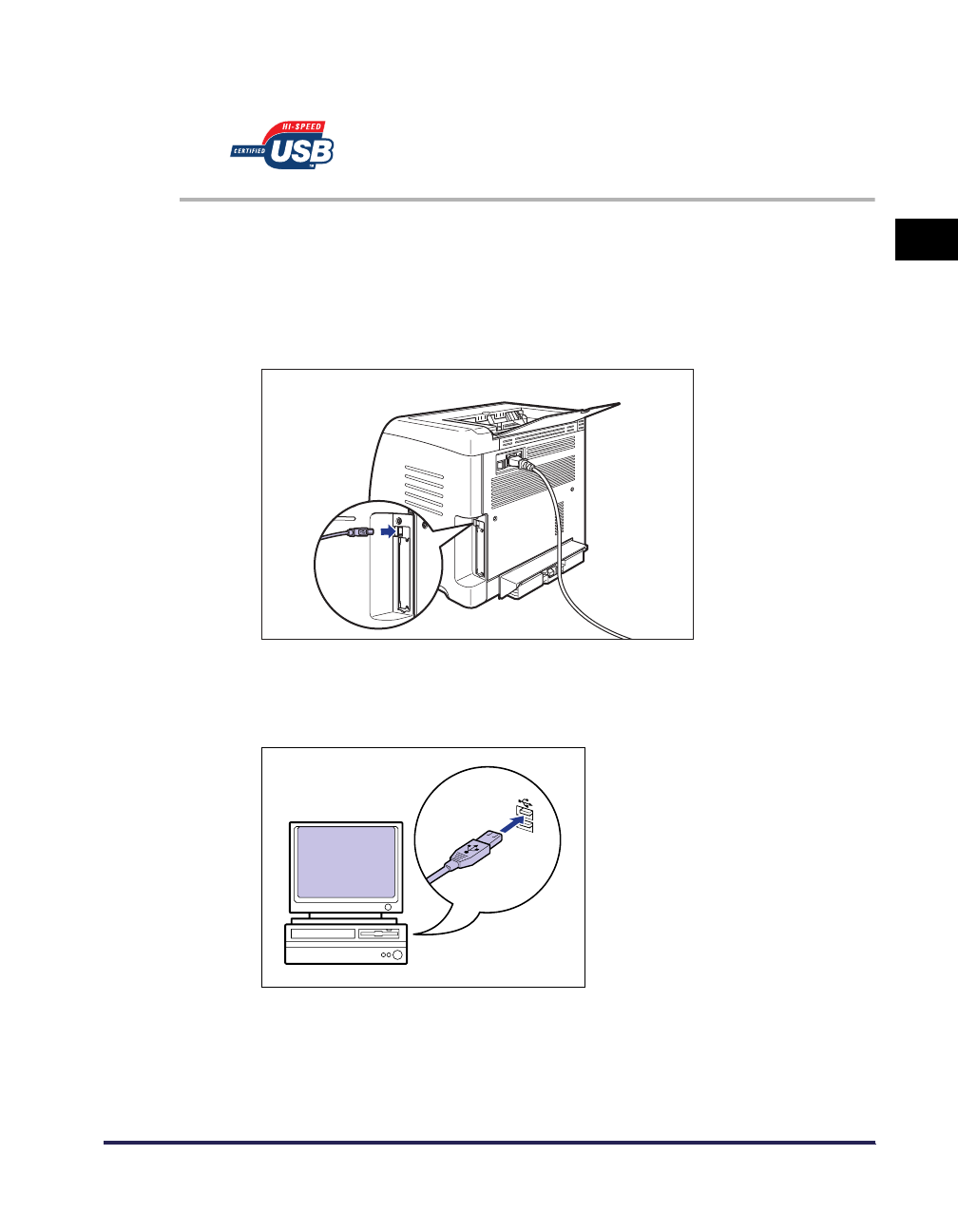 HI-SPEED
CERTIFIED USB