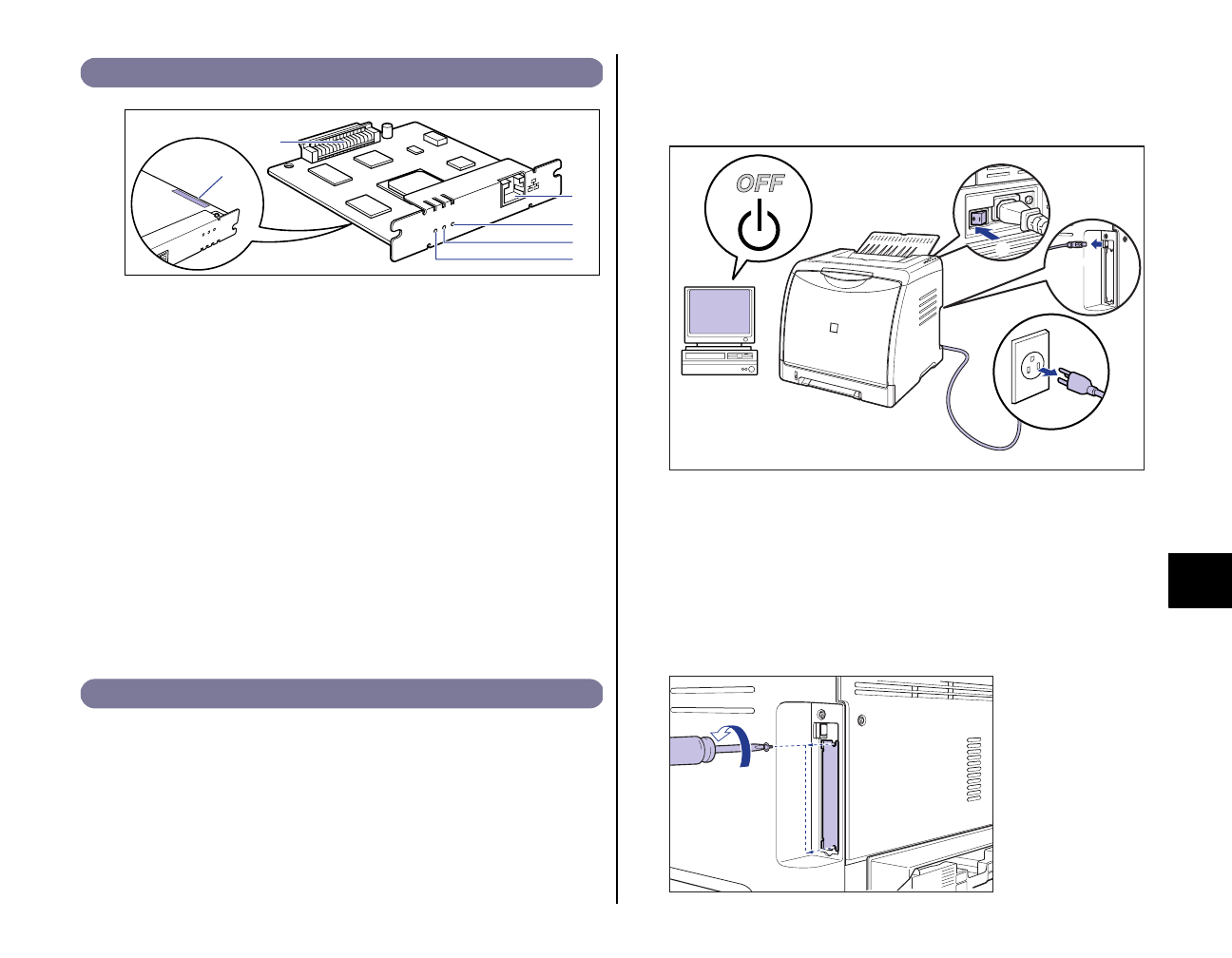 OFF