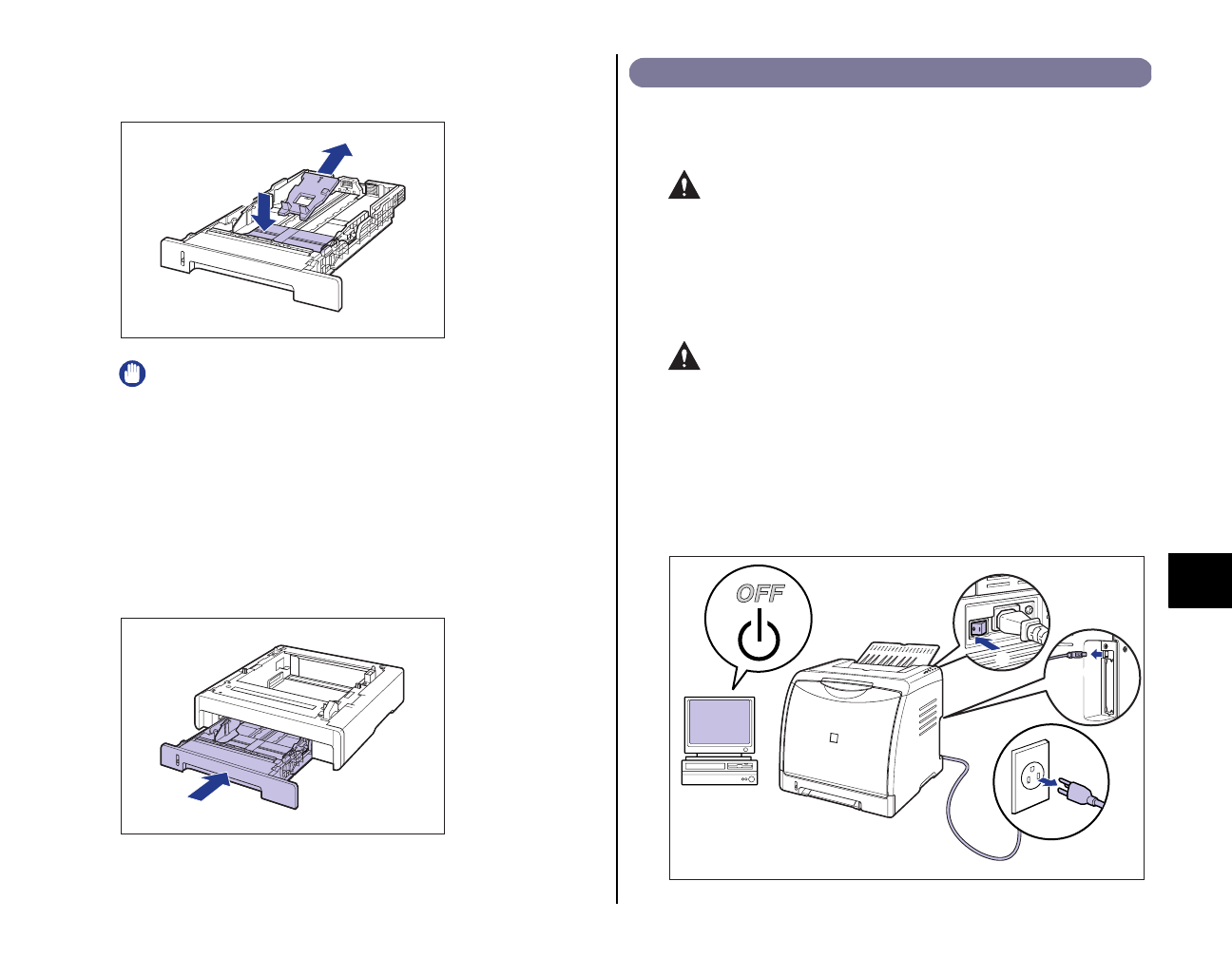 OFF