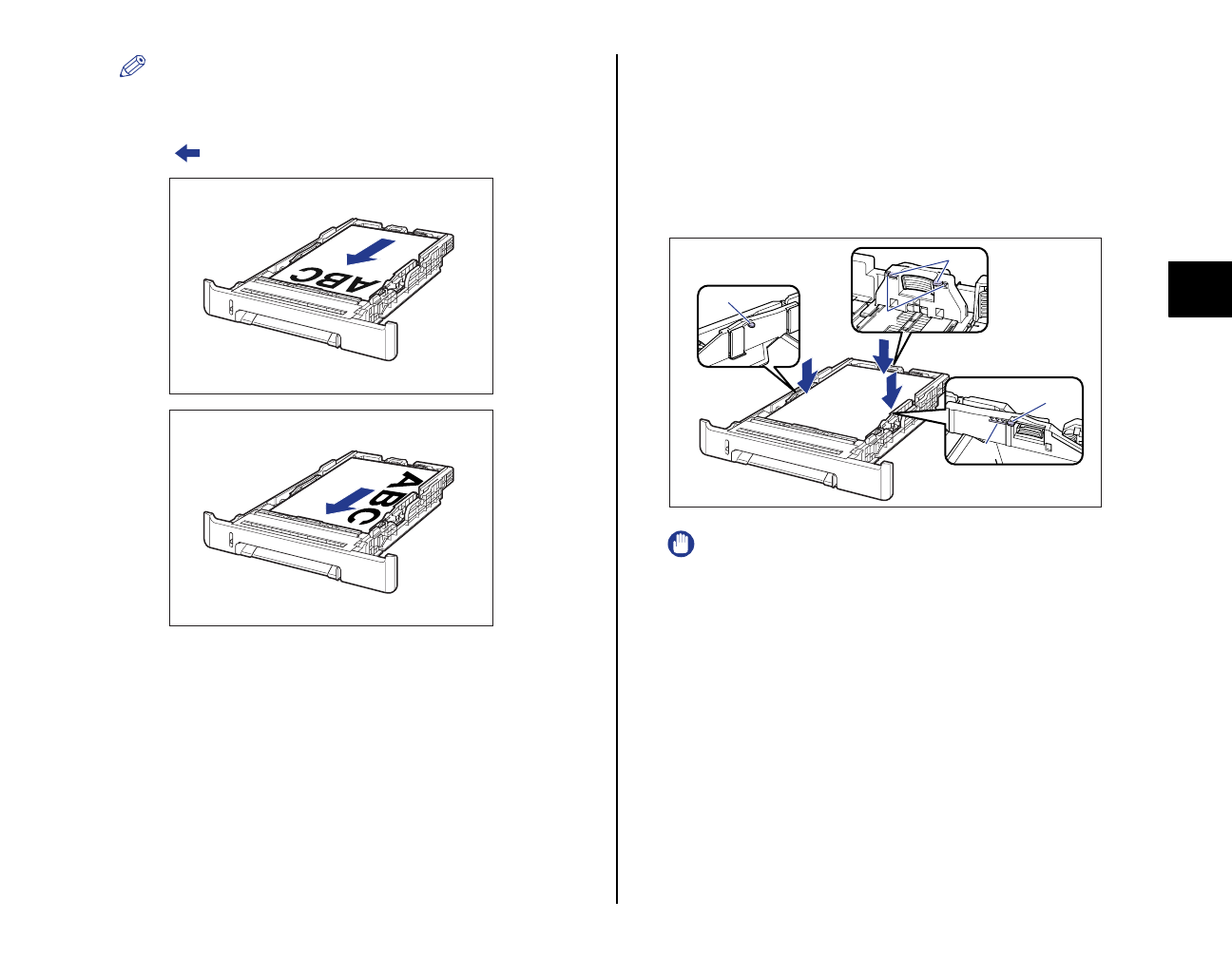 ABC

ABC