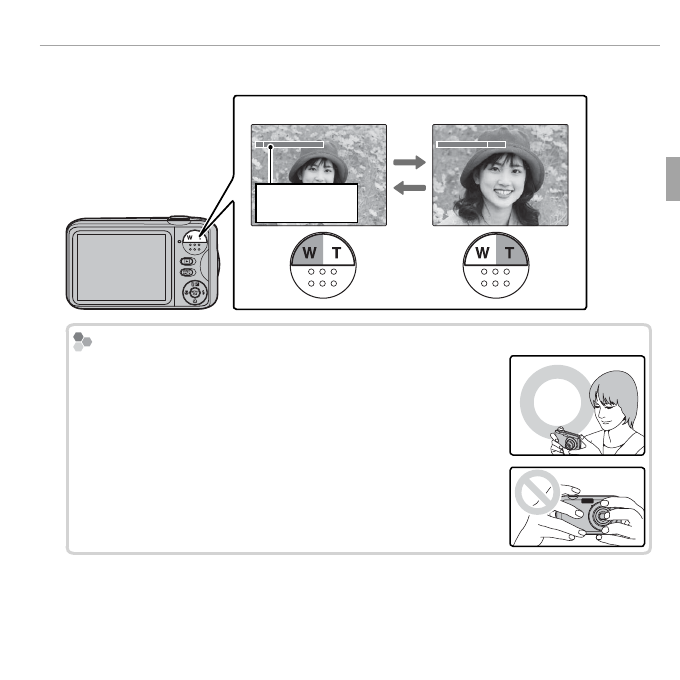 W T

W T