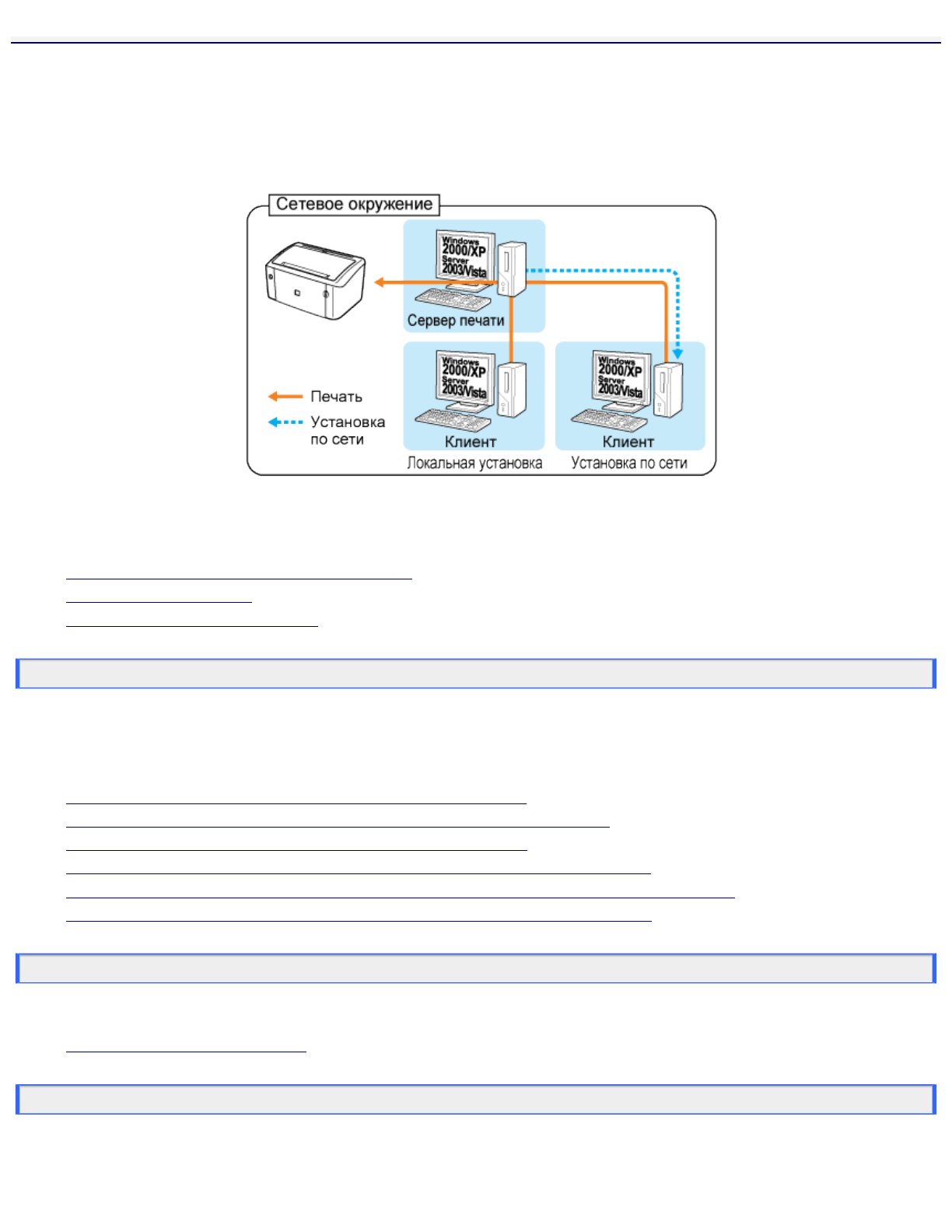 Сетевое окружение

Windows 2000/XP Server 2003/Vista

Сервер печати

Windows 2000/XP Server 2003/Vista

Клиент

Локальная установка

Windows 2000/XP Server 2003/Vista

Клиент

Установка по сети

Печать

Установка по сети