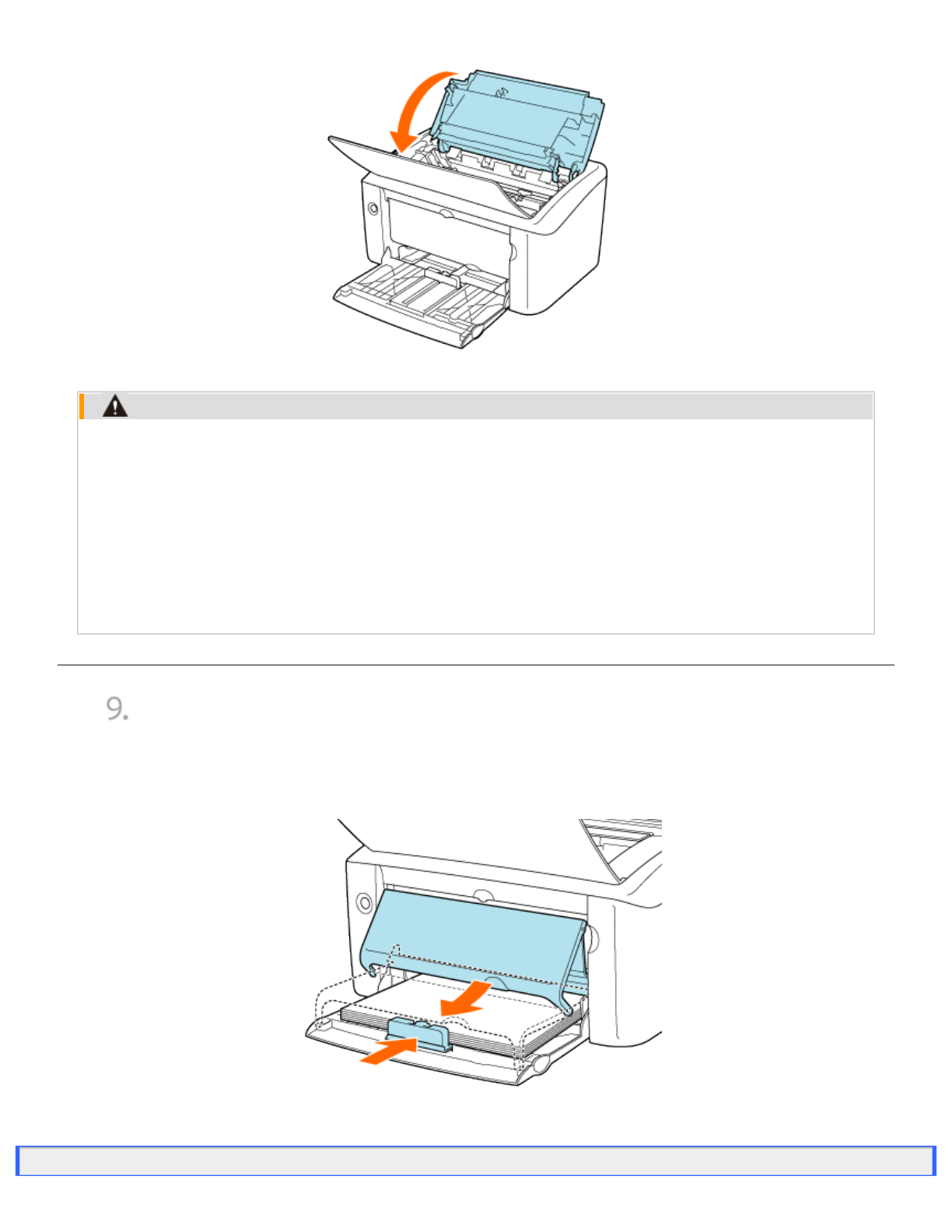 9.