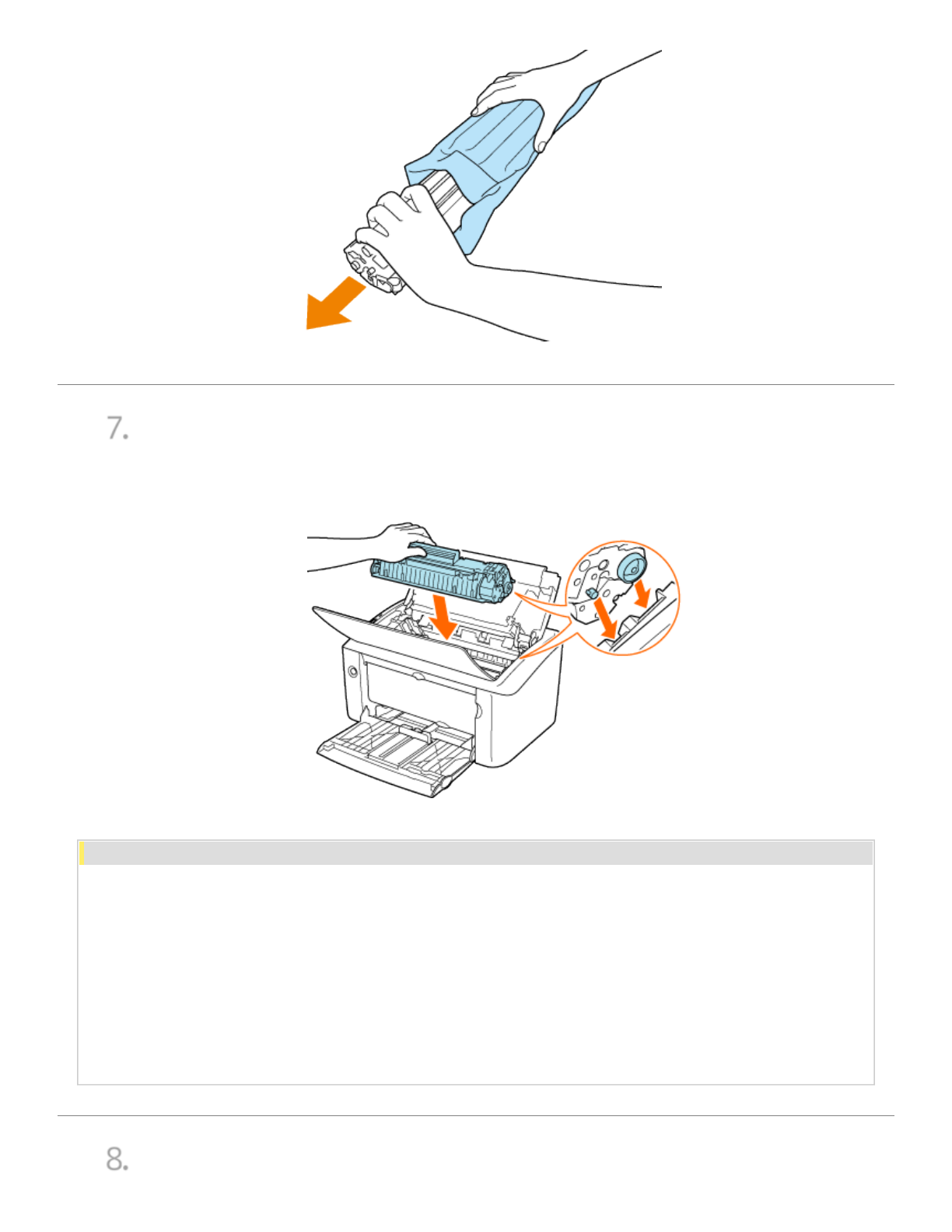 7.

8.