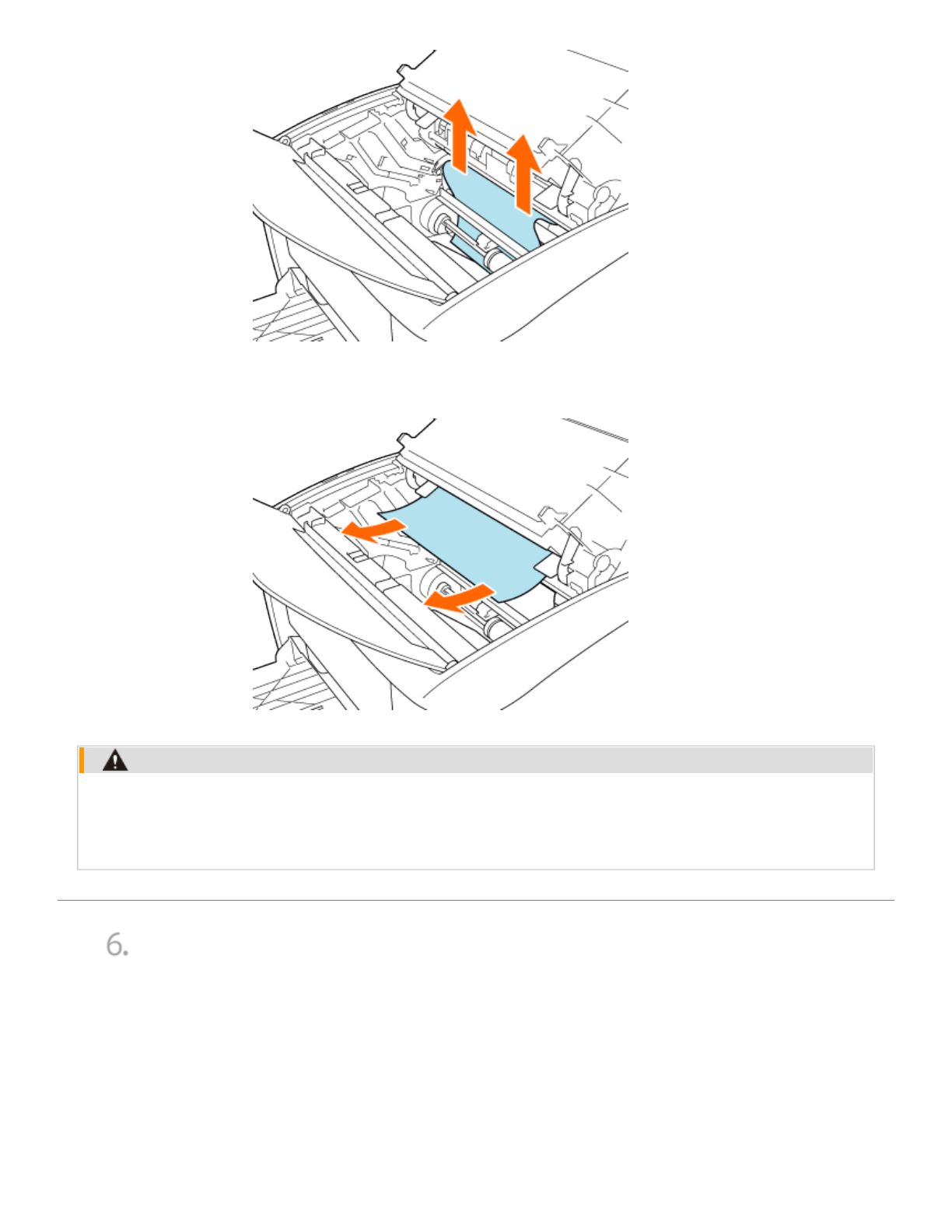 6.