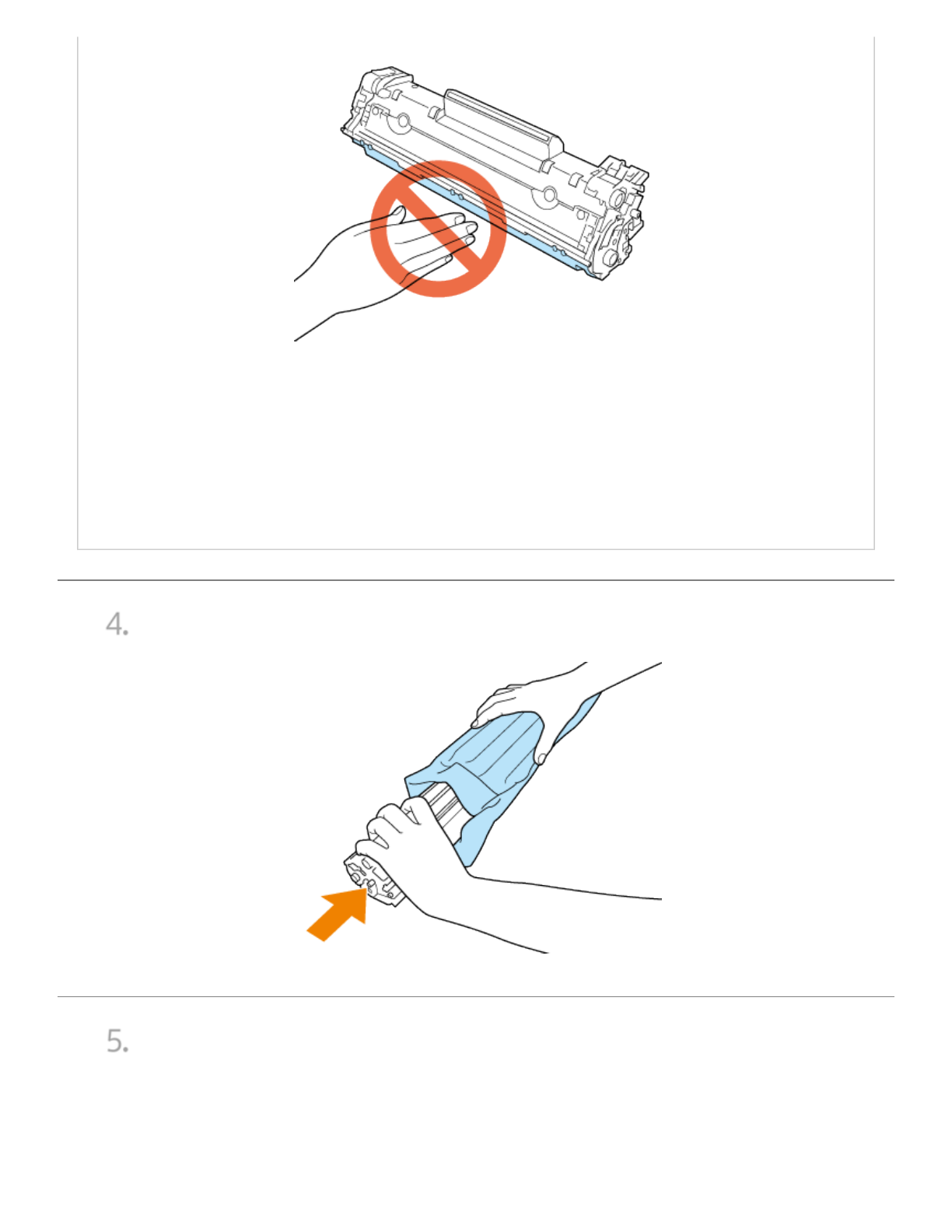 4.

5.