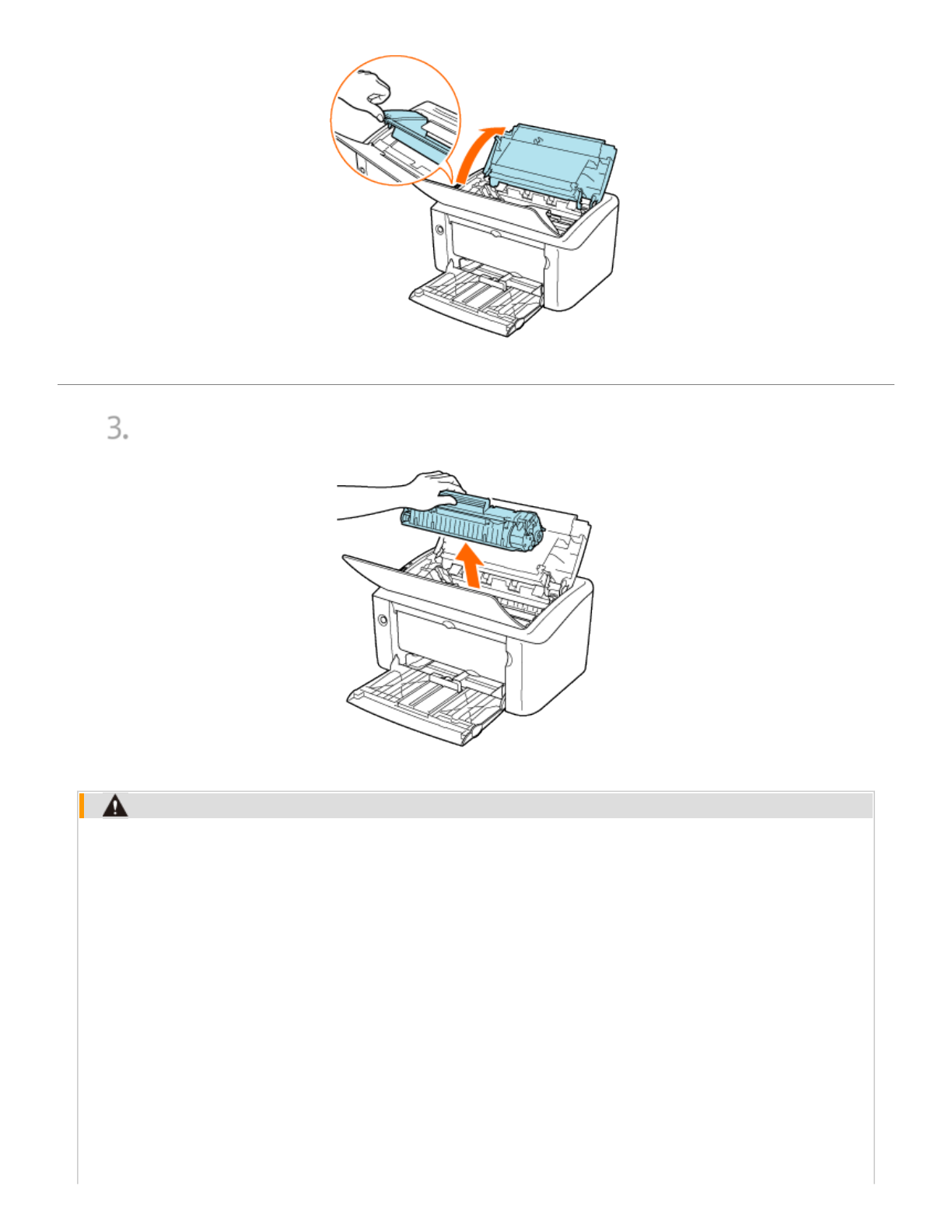 3.