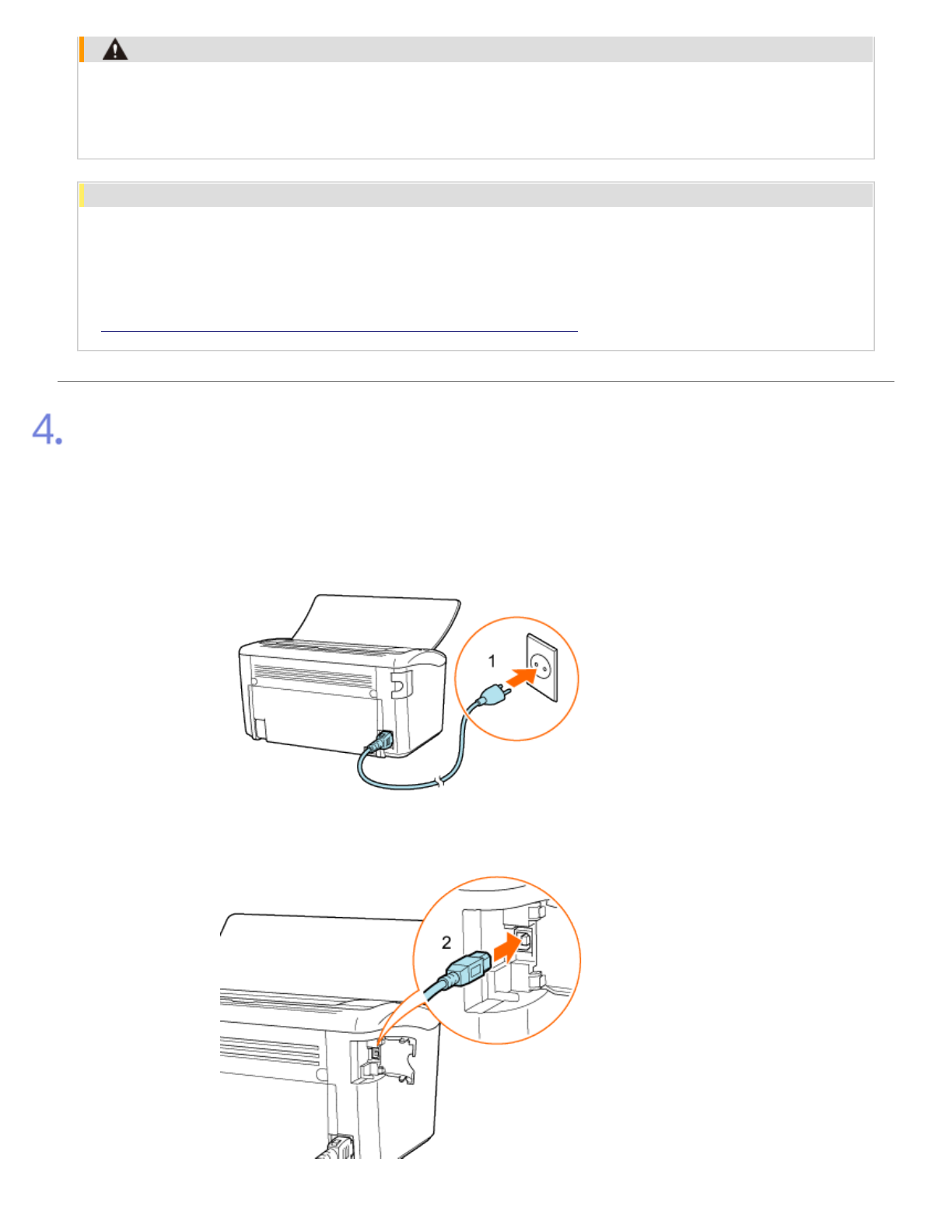 4.

1

2