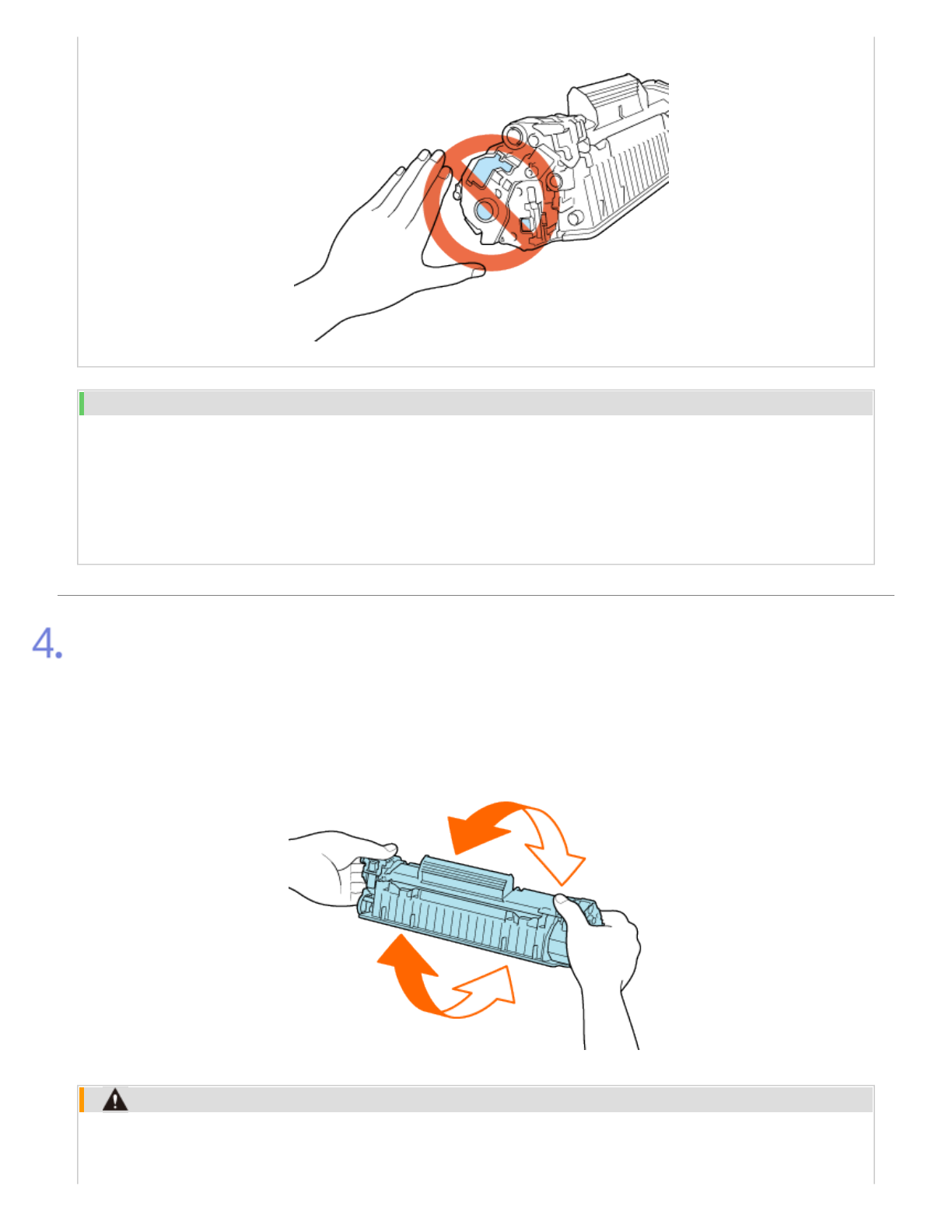 4.