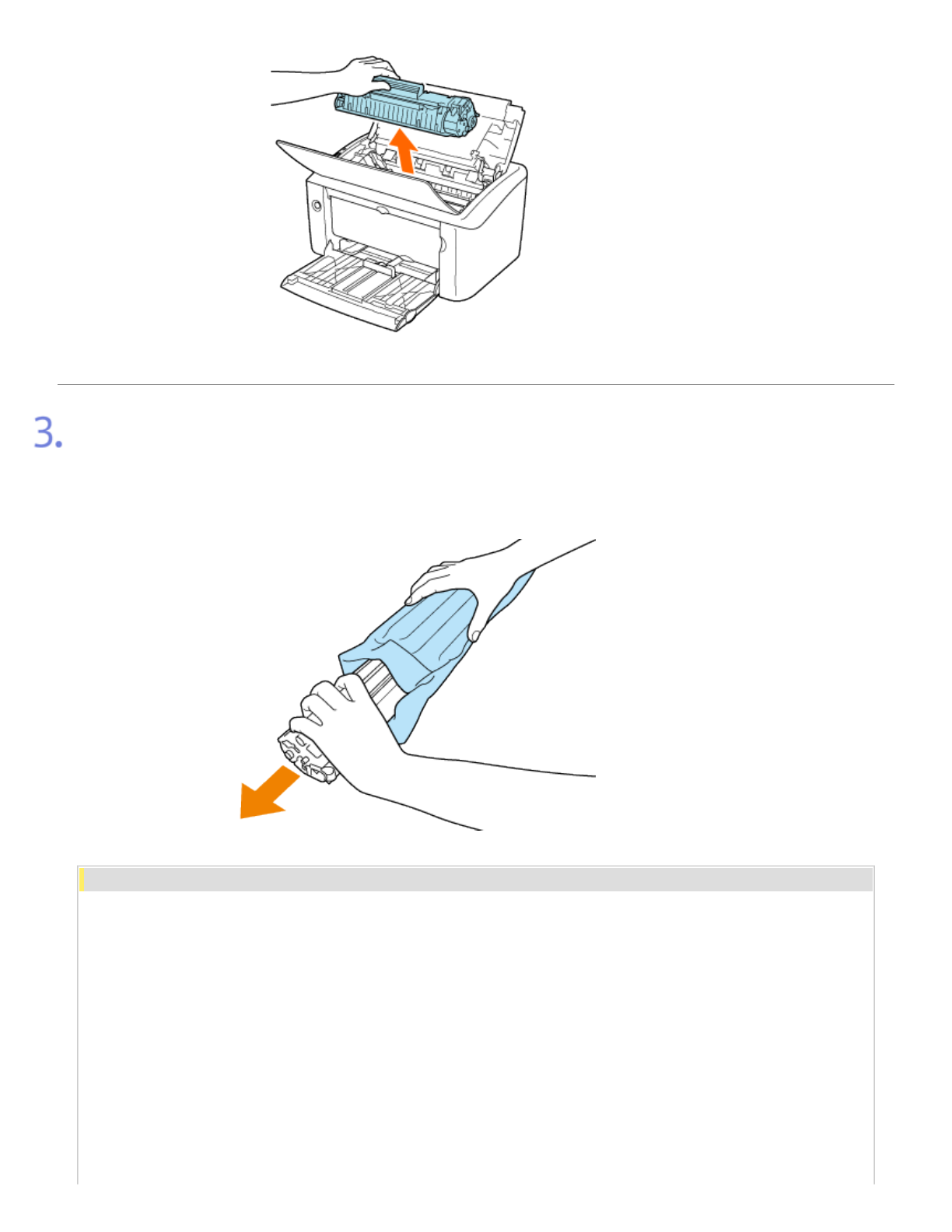 3.