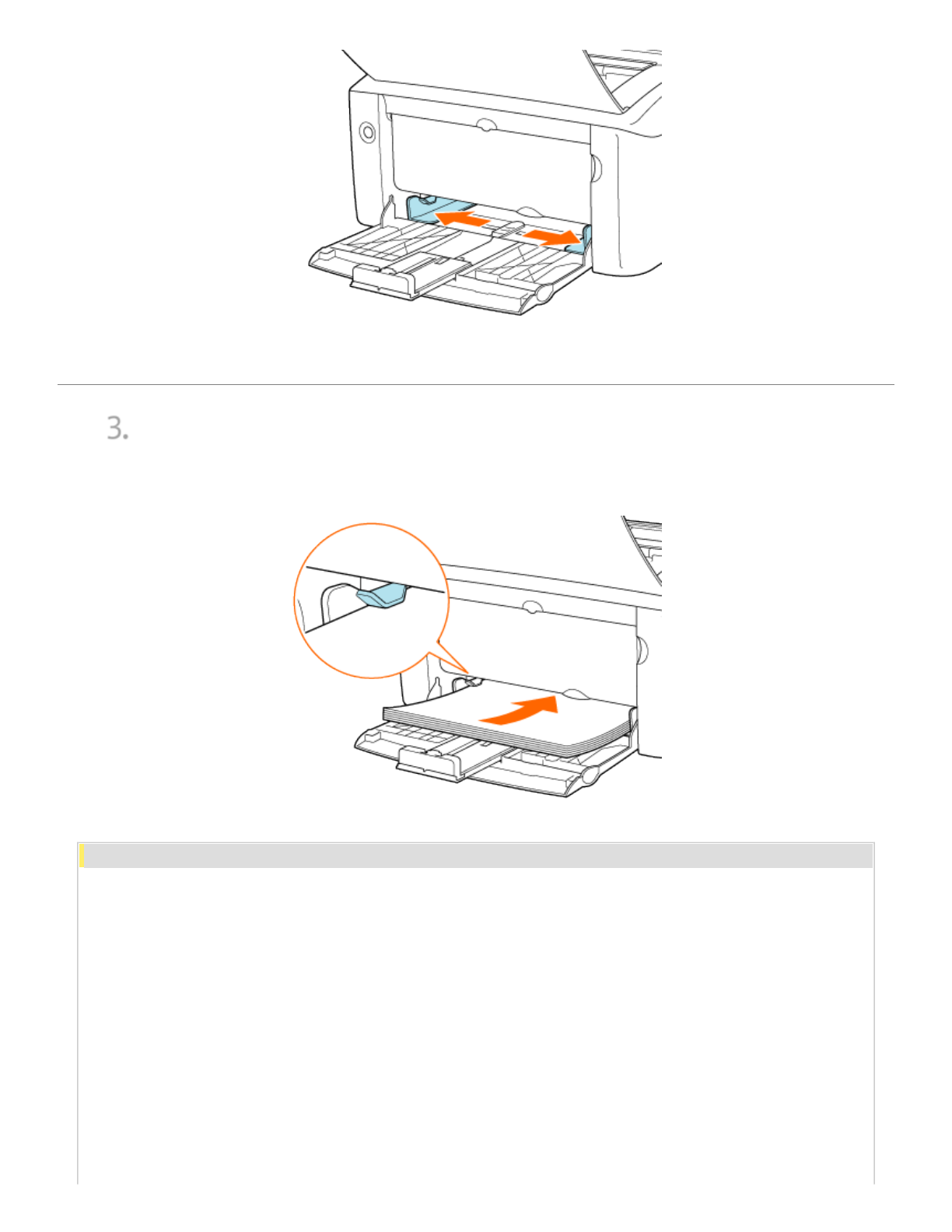 3.