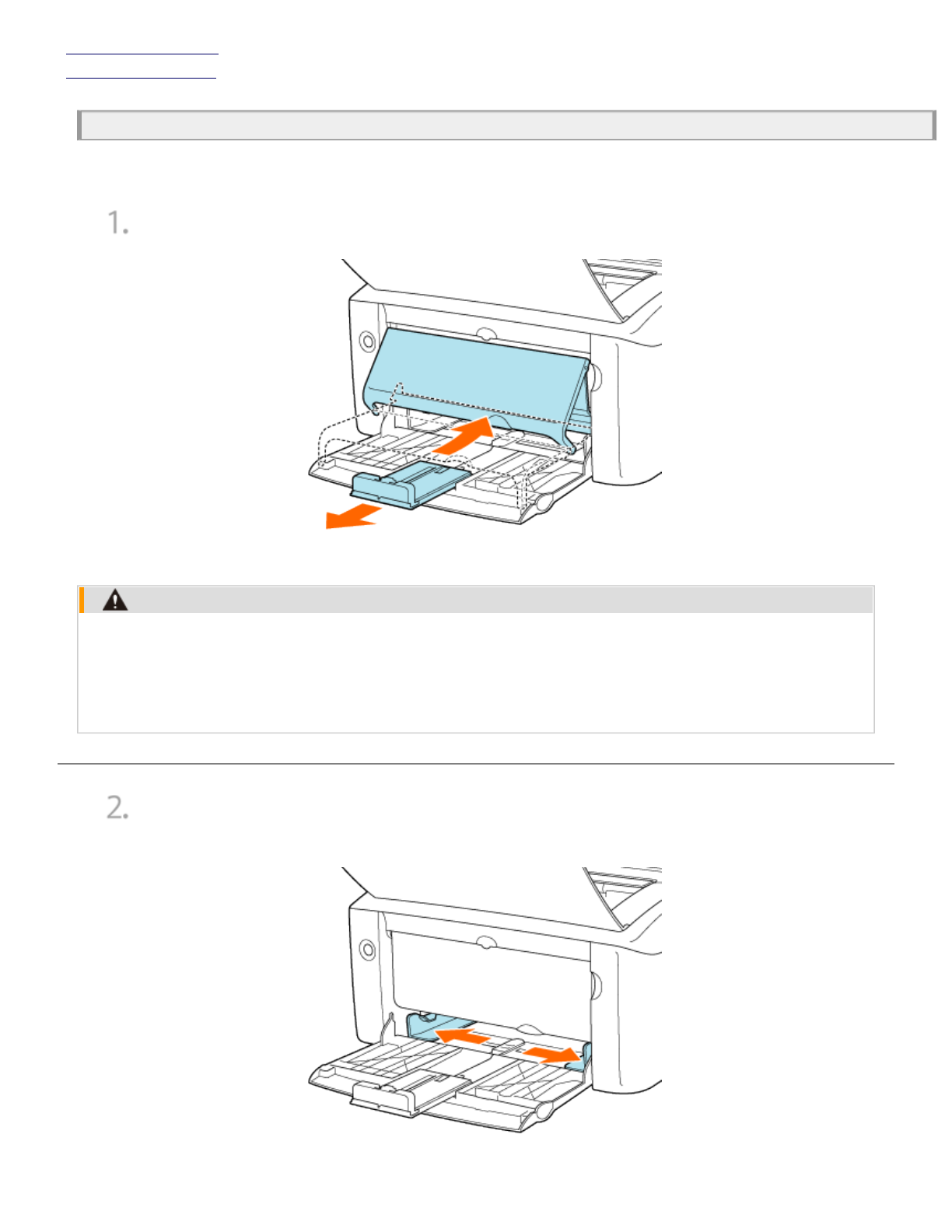 1.

2.