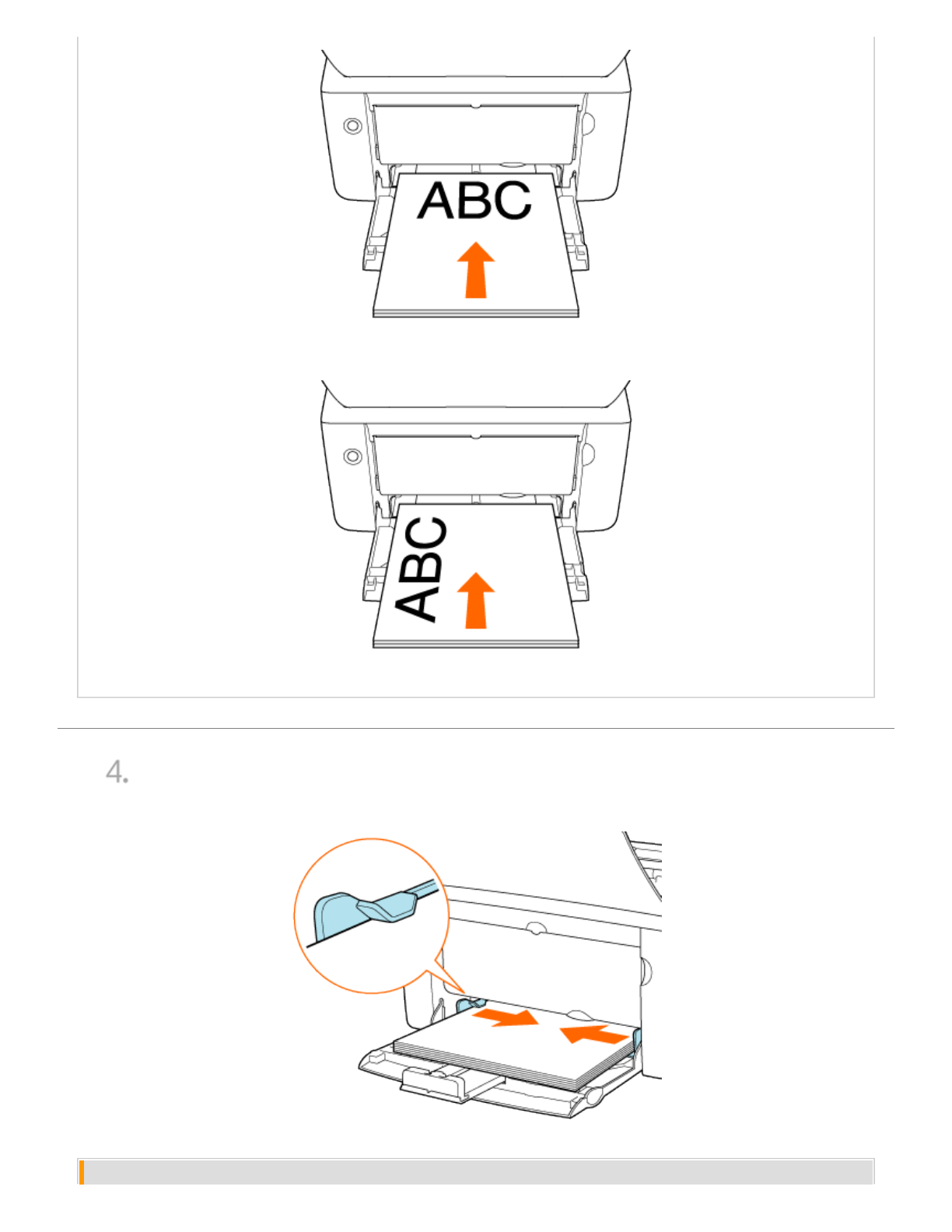 ABC

ABC

4.