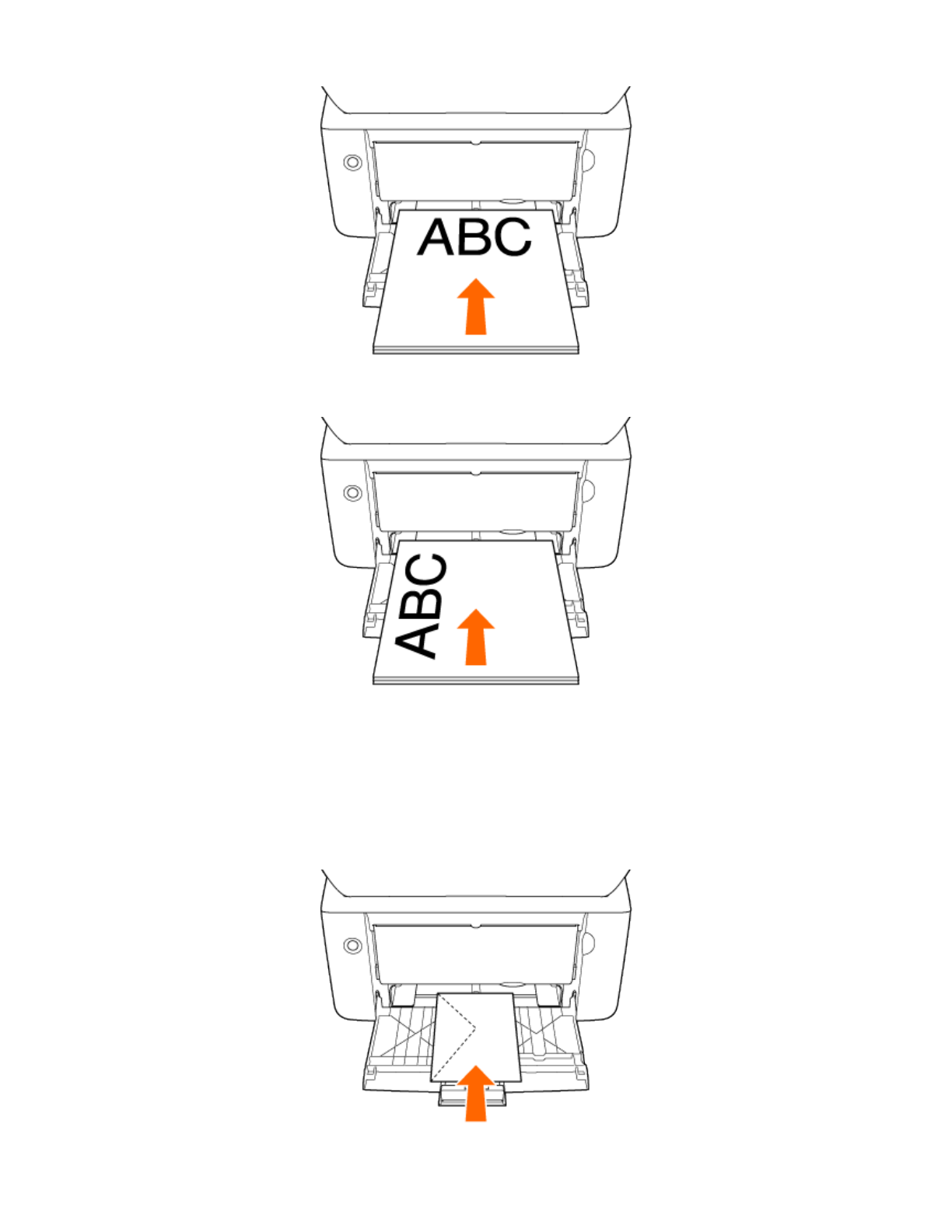 ABC

ABC