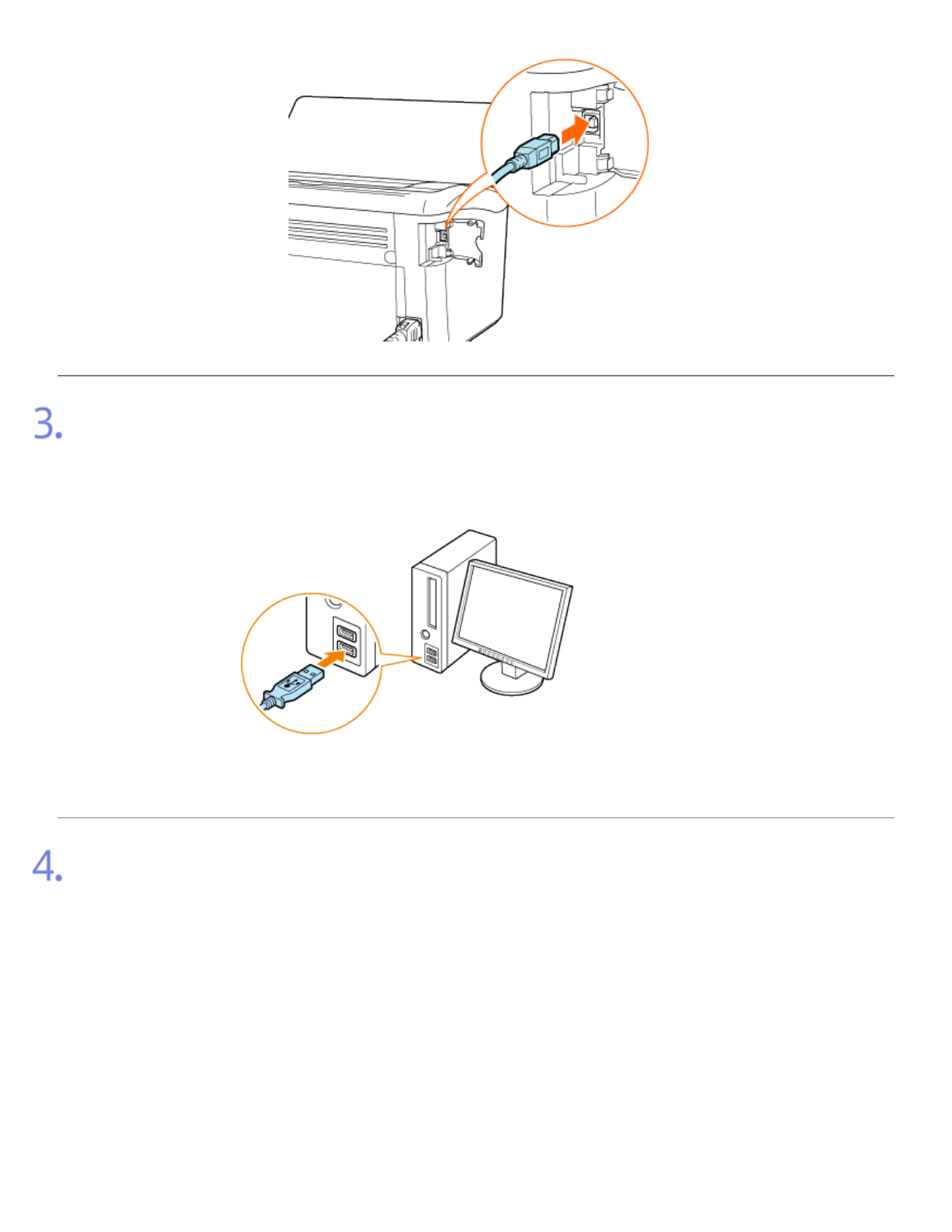 3.

4.