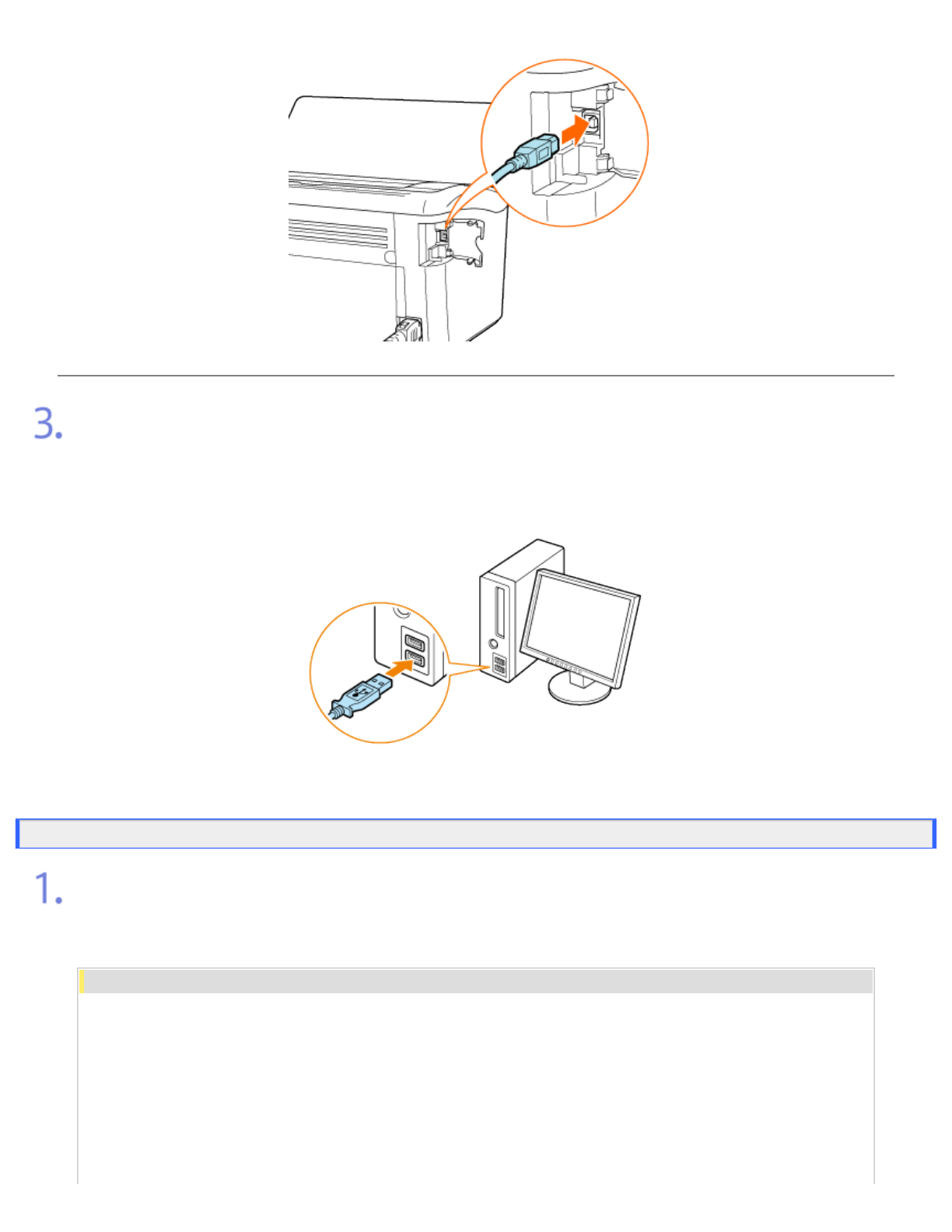 3.

1.