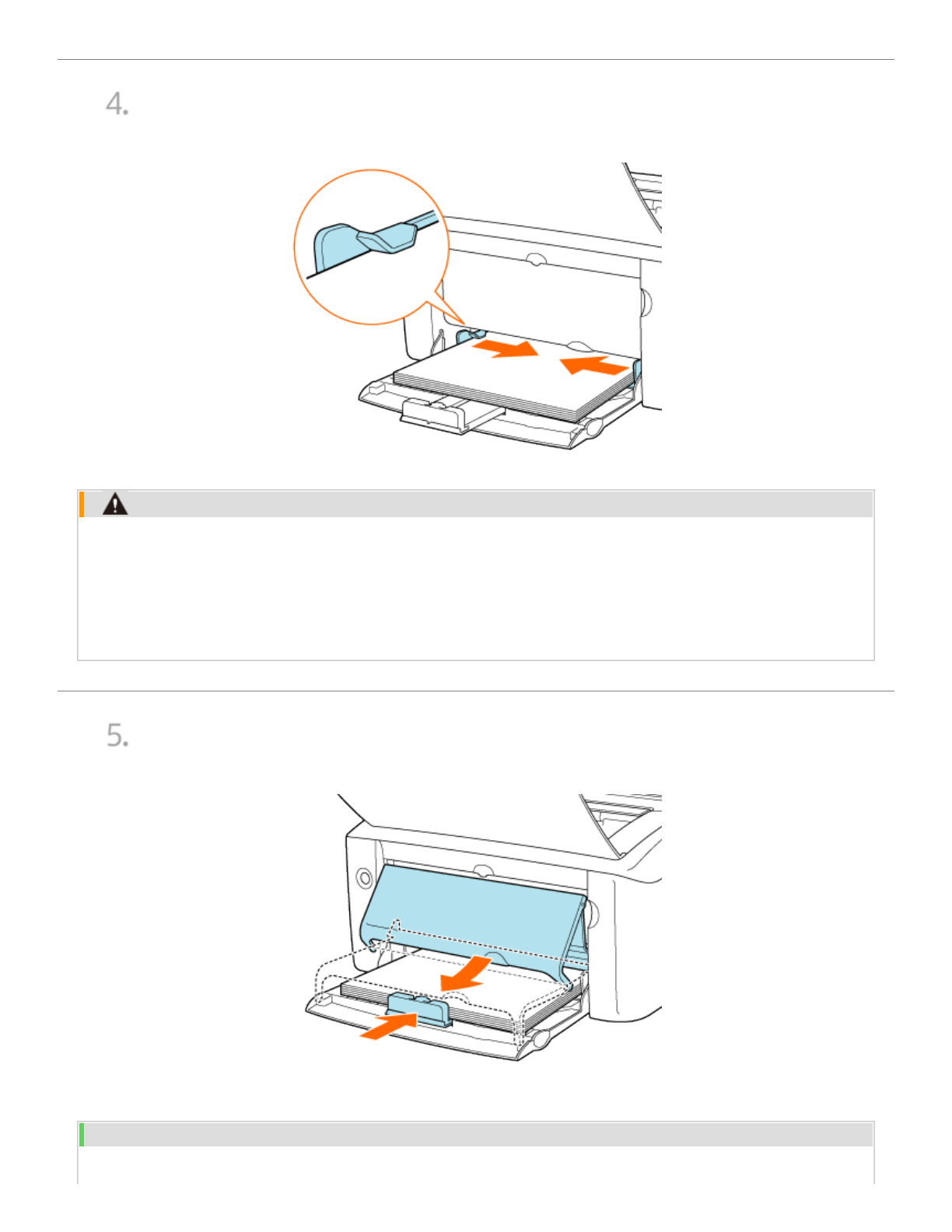 4.

5.