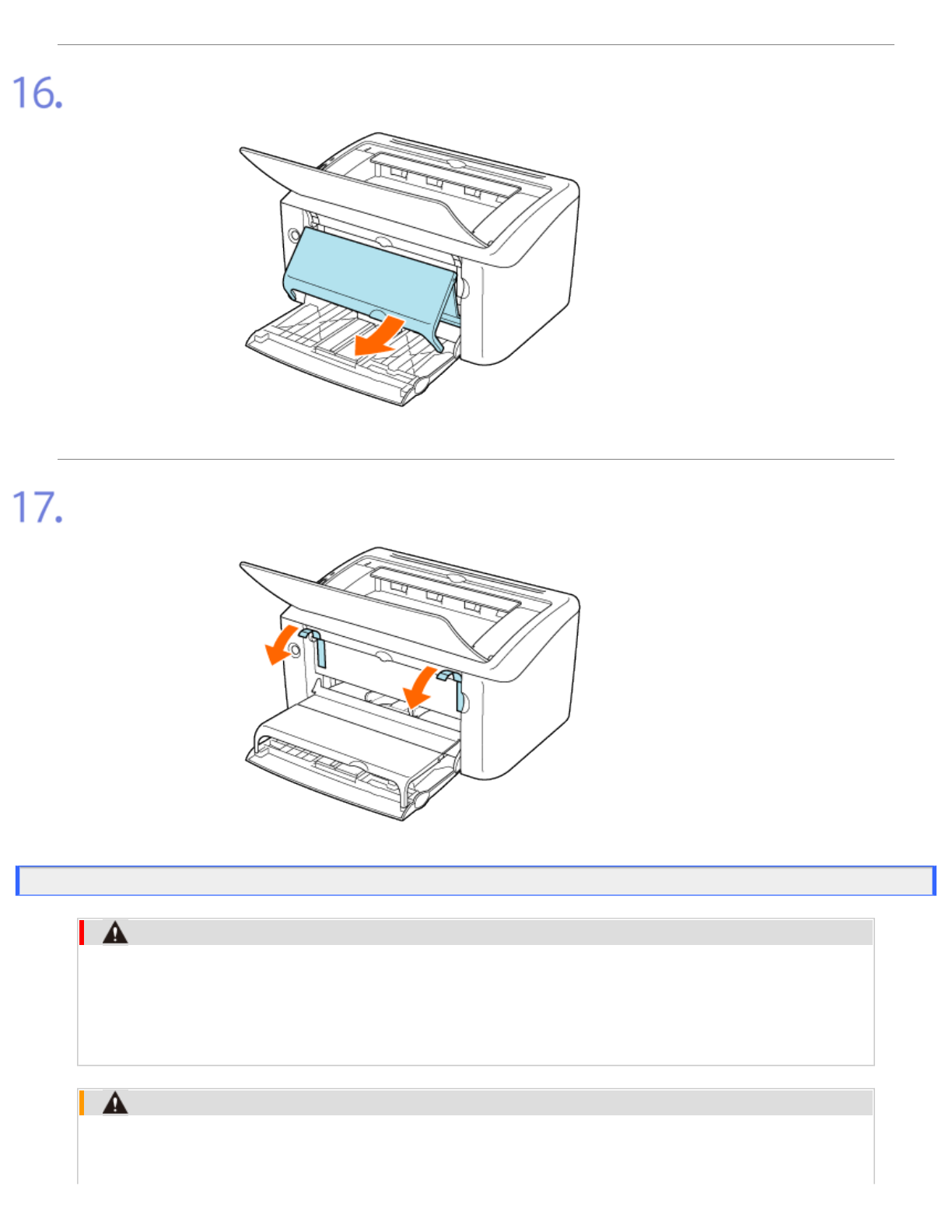 16.

17.