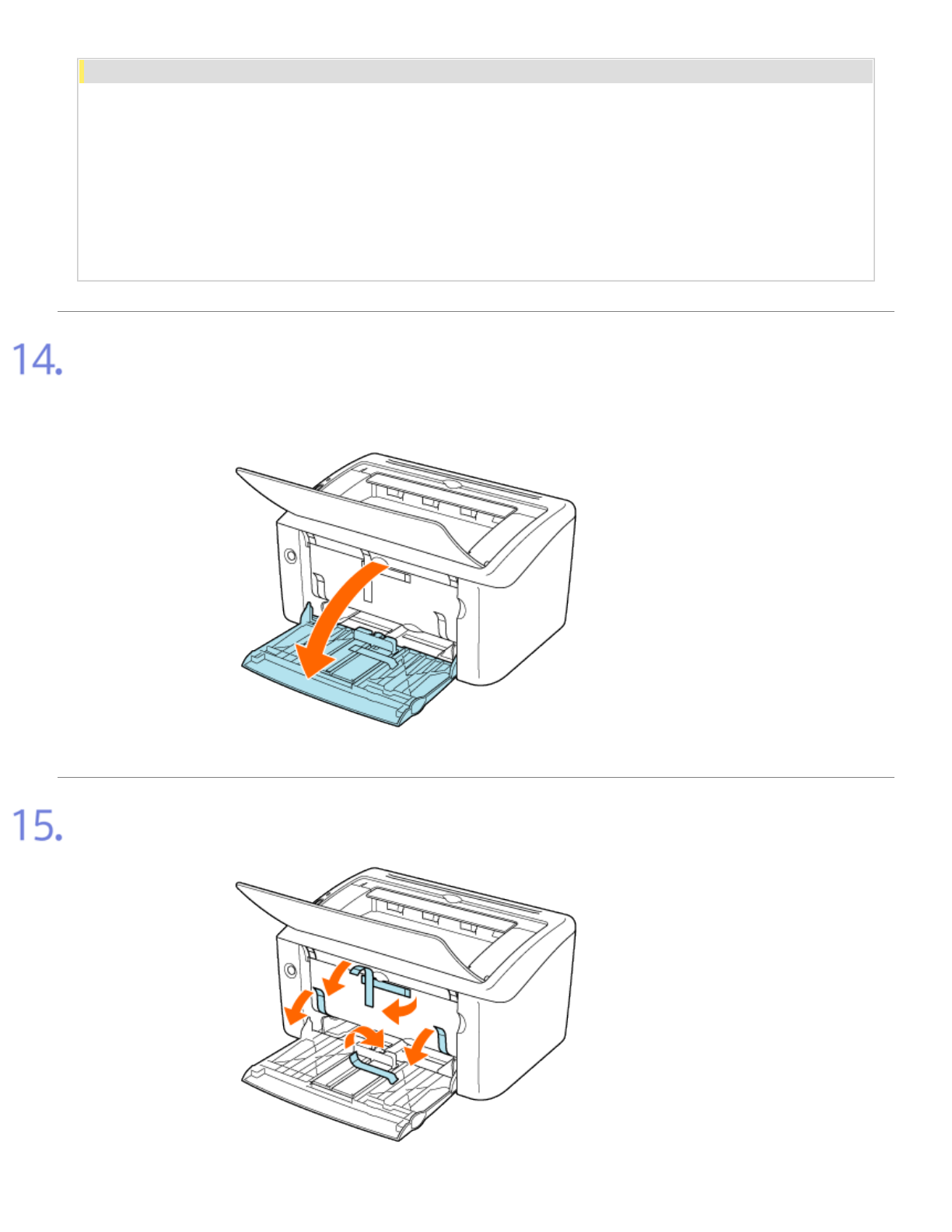 14.

15.