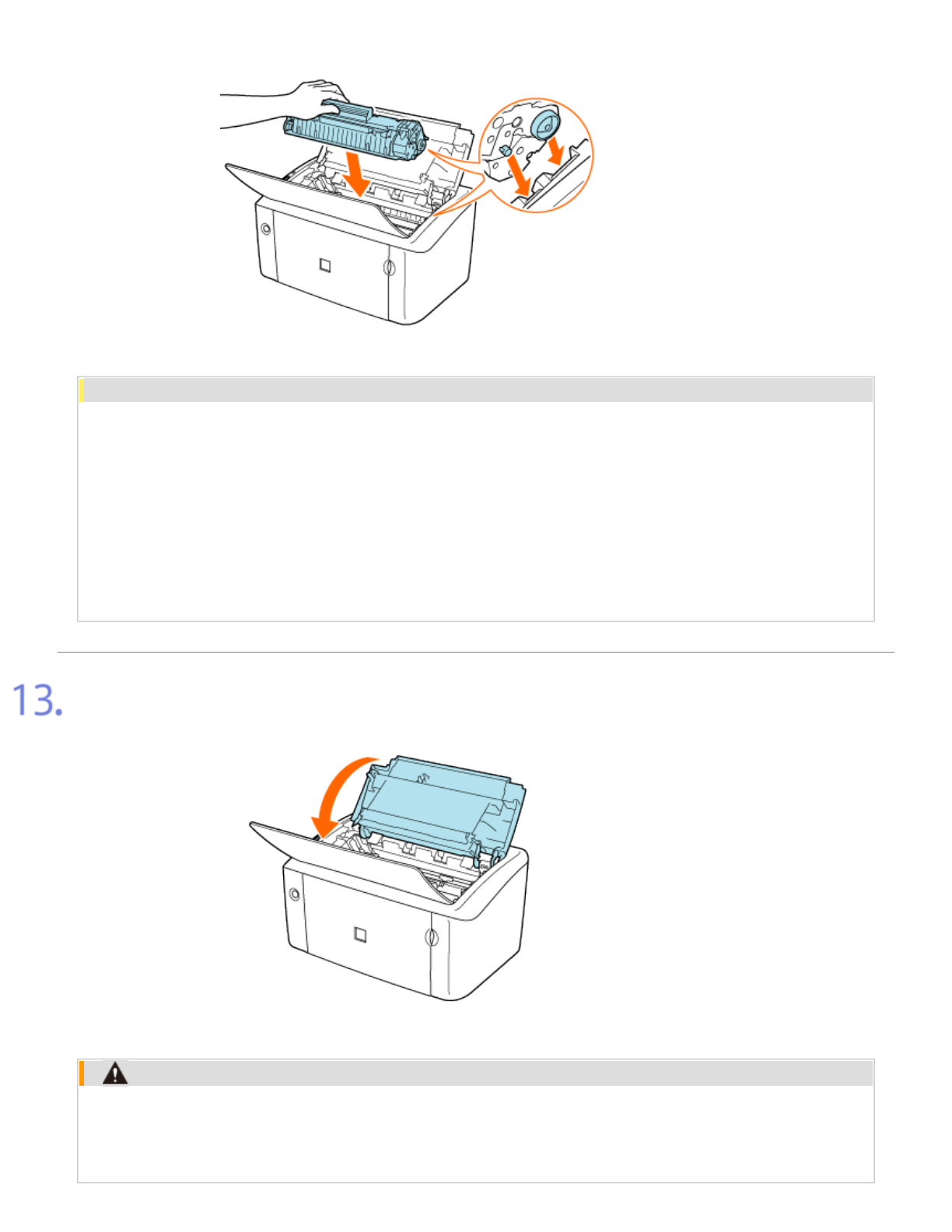 13.