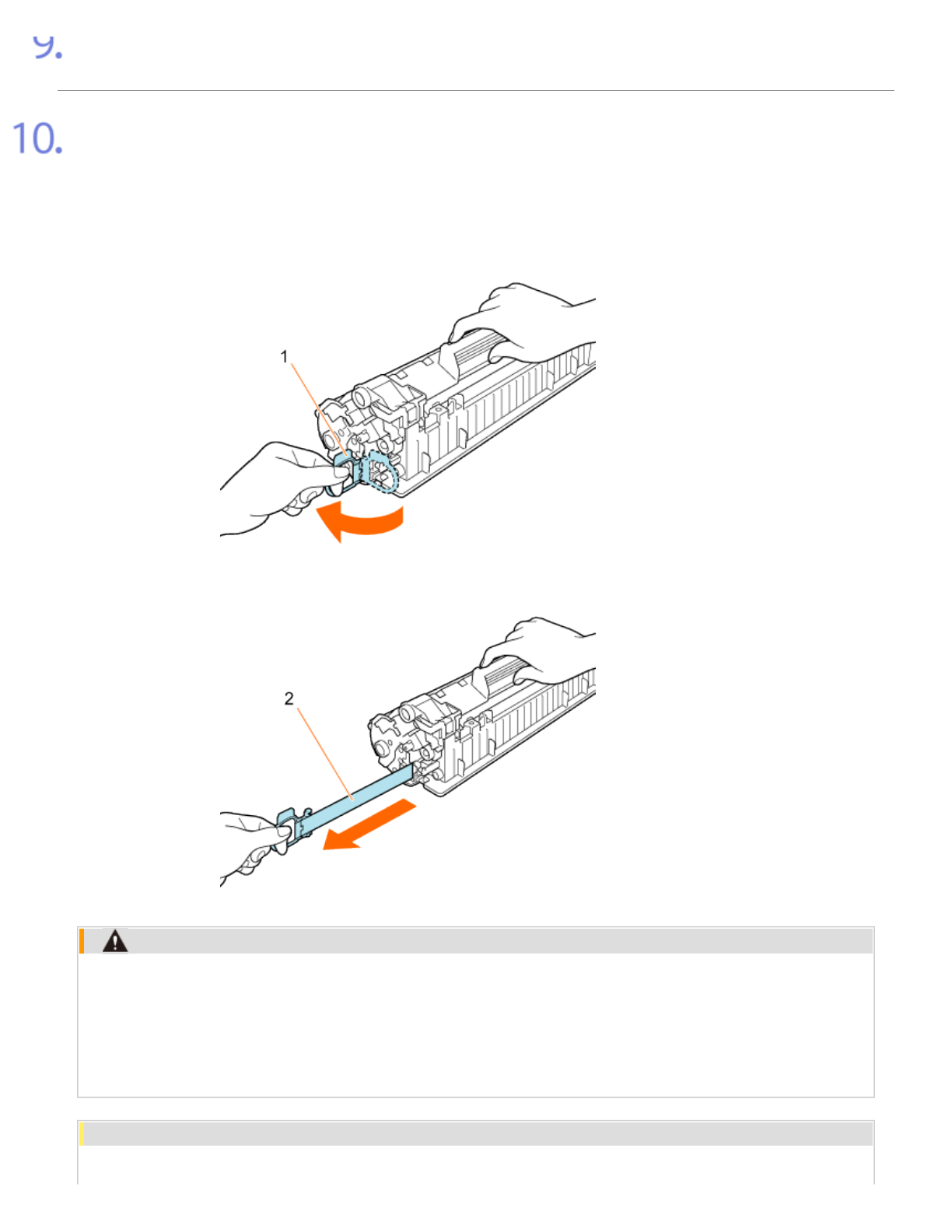 9.

10.

1

2