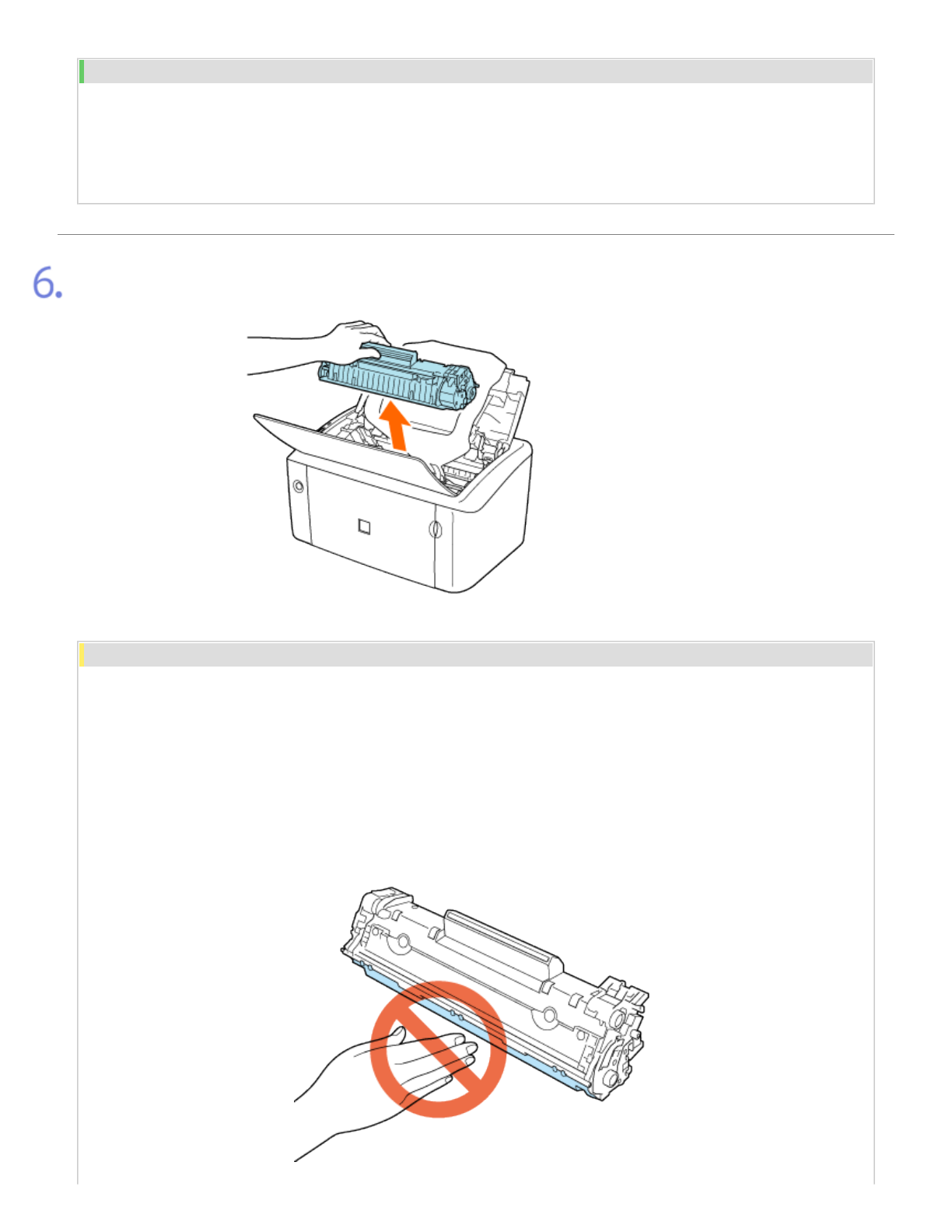 6.