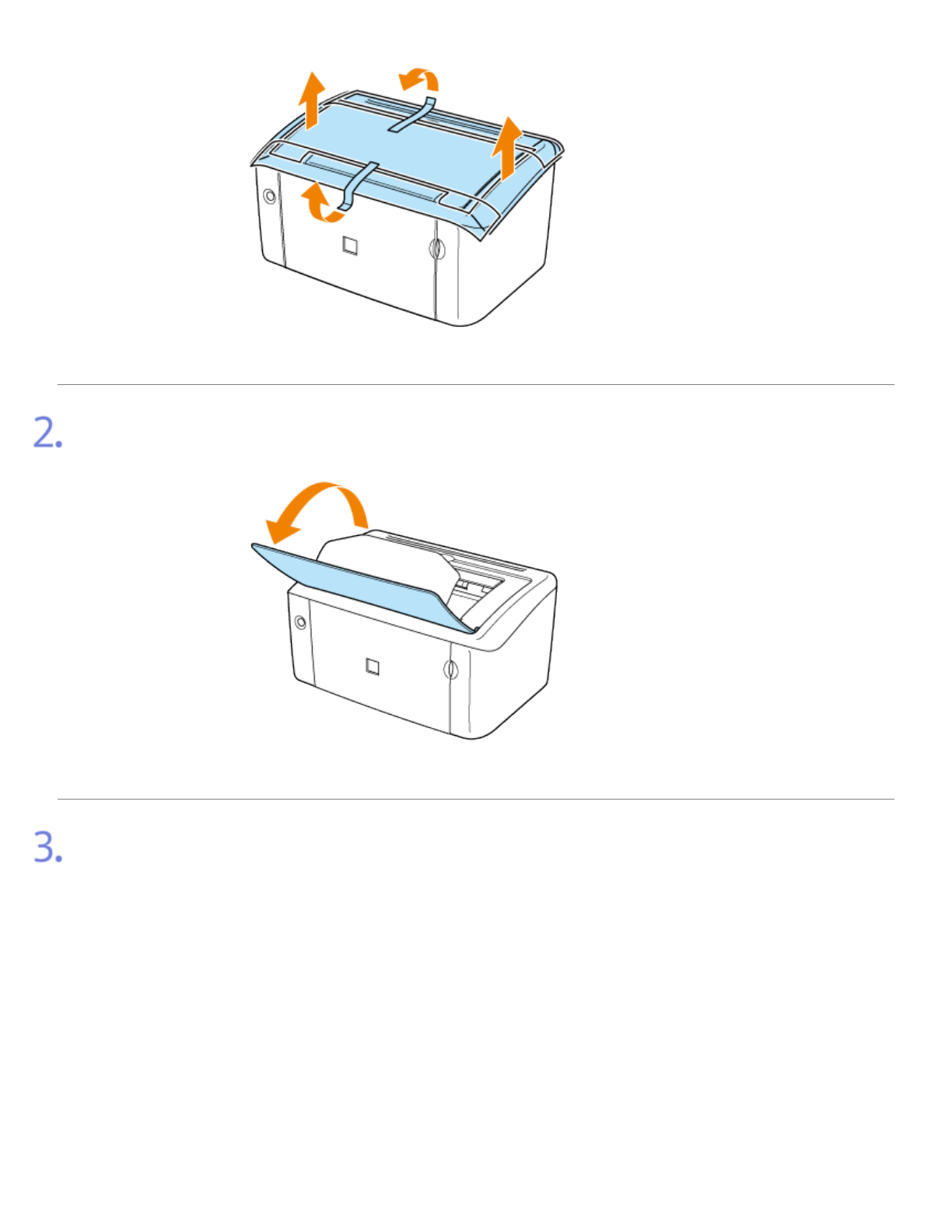 2.

3.