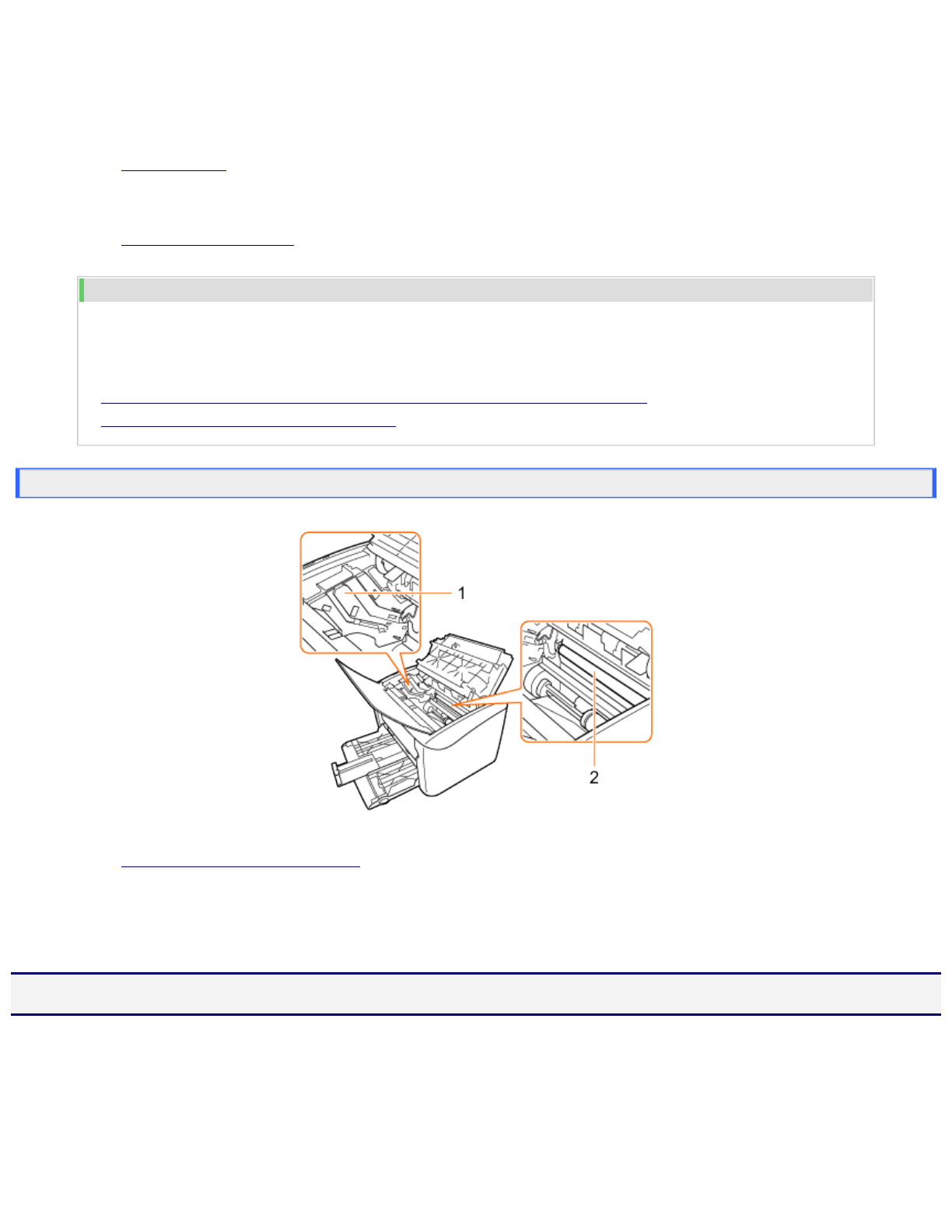 1

2