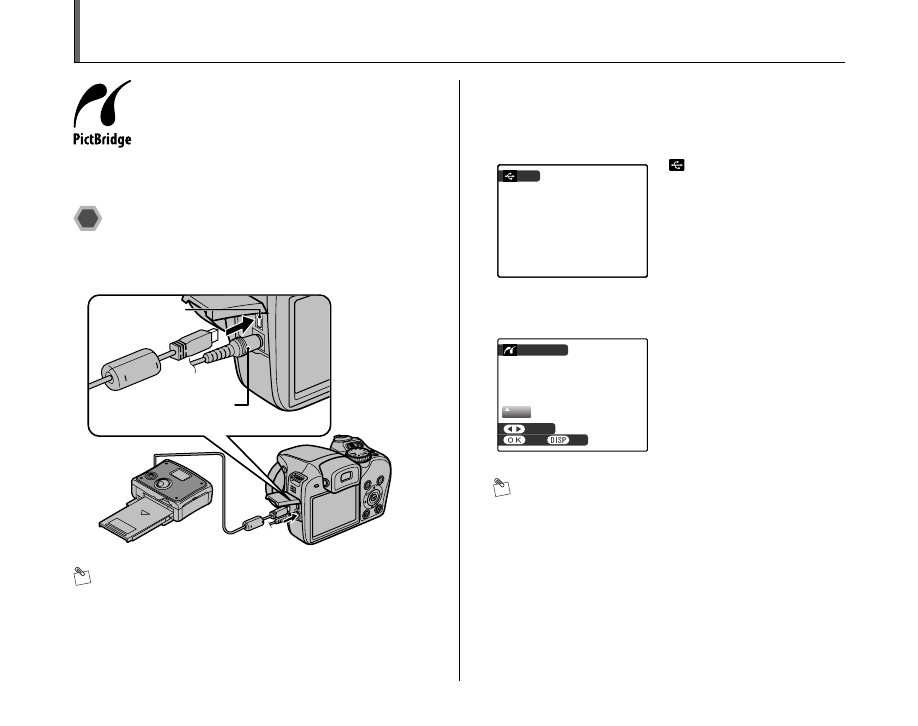 PictBridge

OK DISP