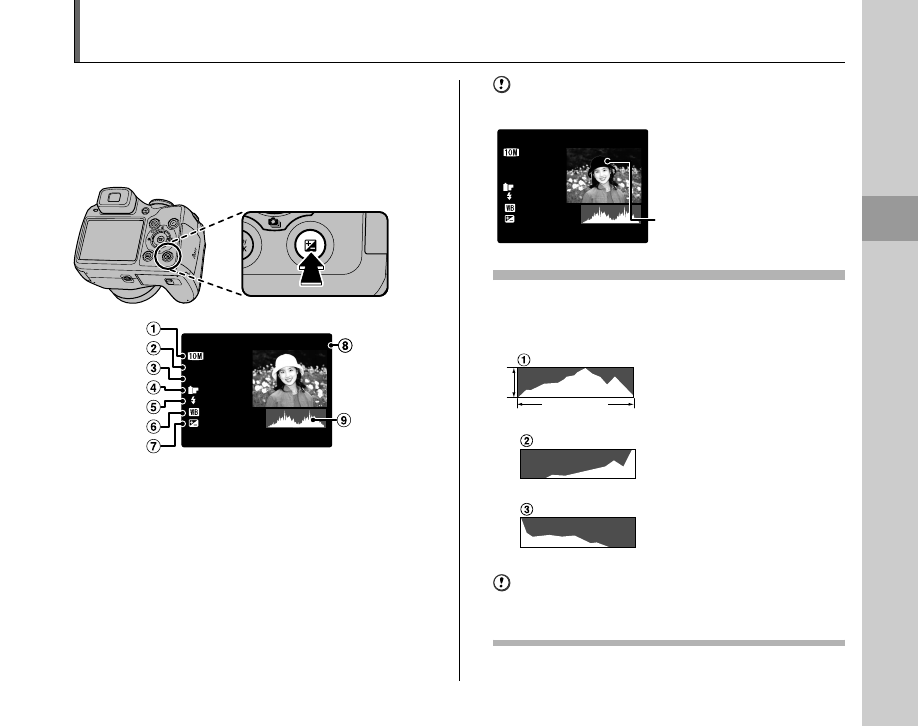 ①
②
③
④
⑤
⑥
⑦
⑧
⑨
10M
WB
10M
WB
①
②
③