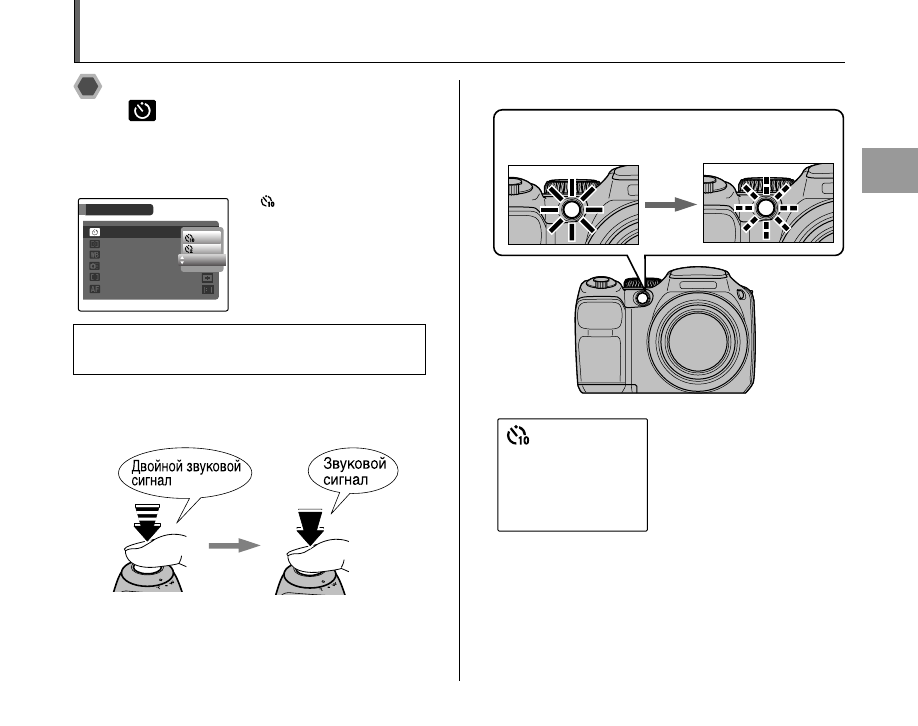 Двойной звуковой сигнал

Звуковой сигнал