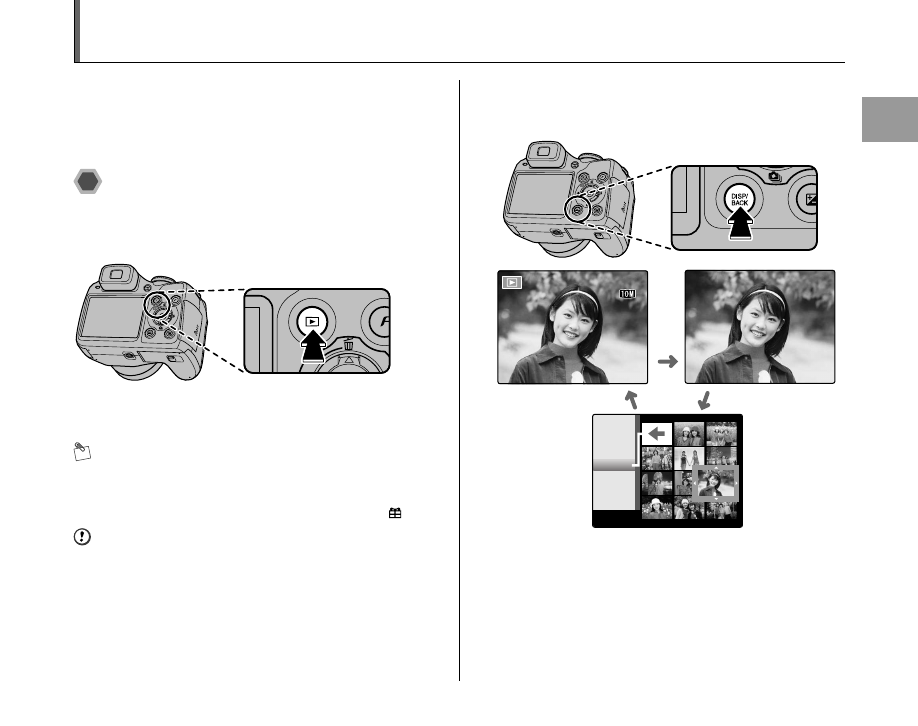 DISP/
BACK

10M