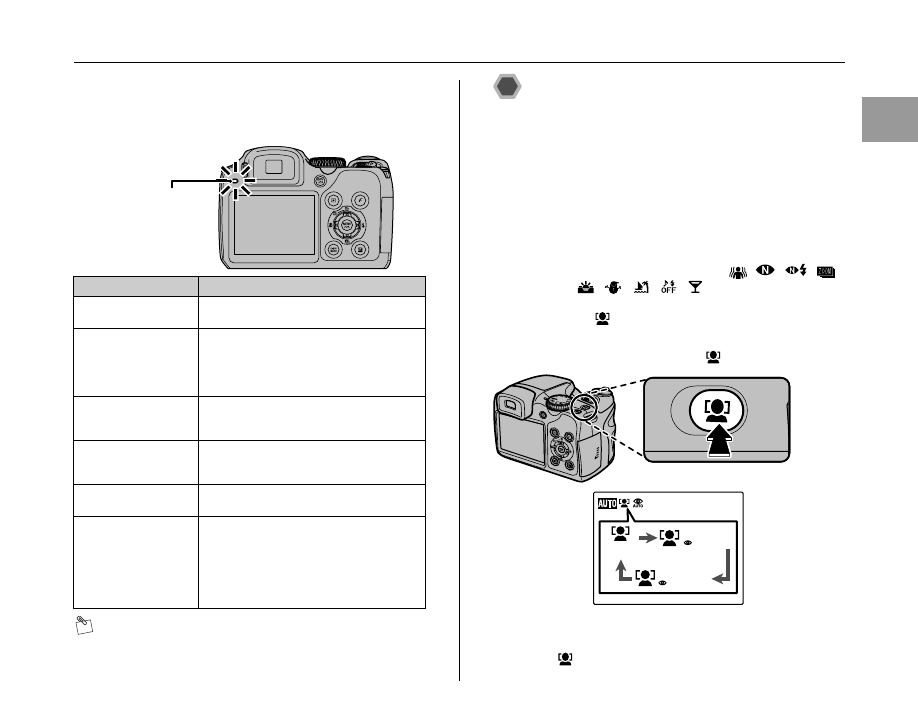 AUTO