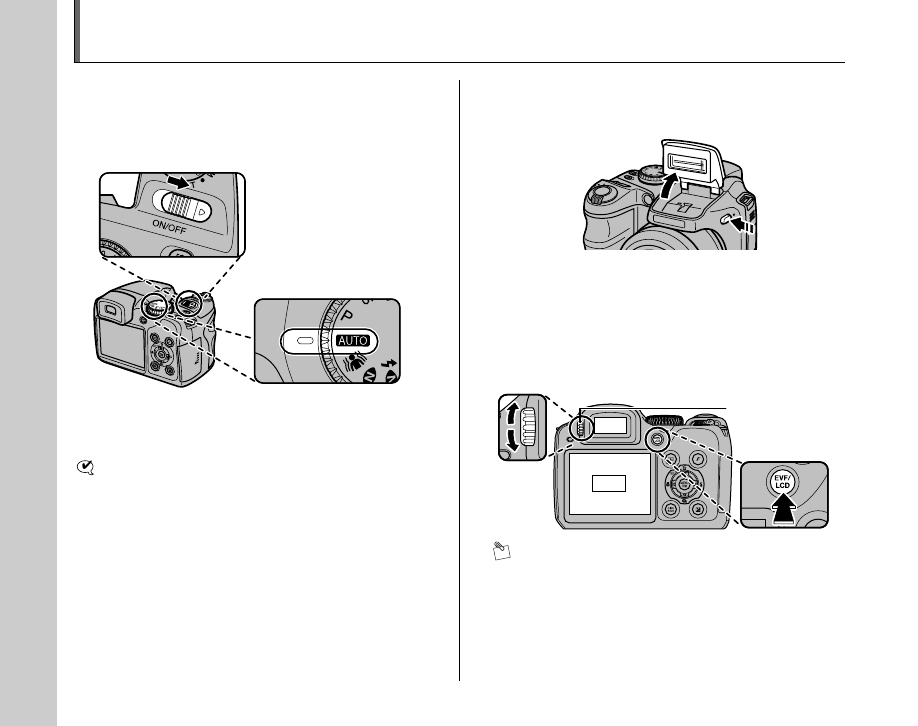 ON/OFF

P

AUTO

EVF/
LCD