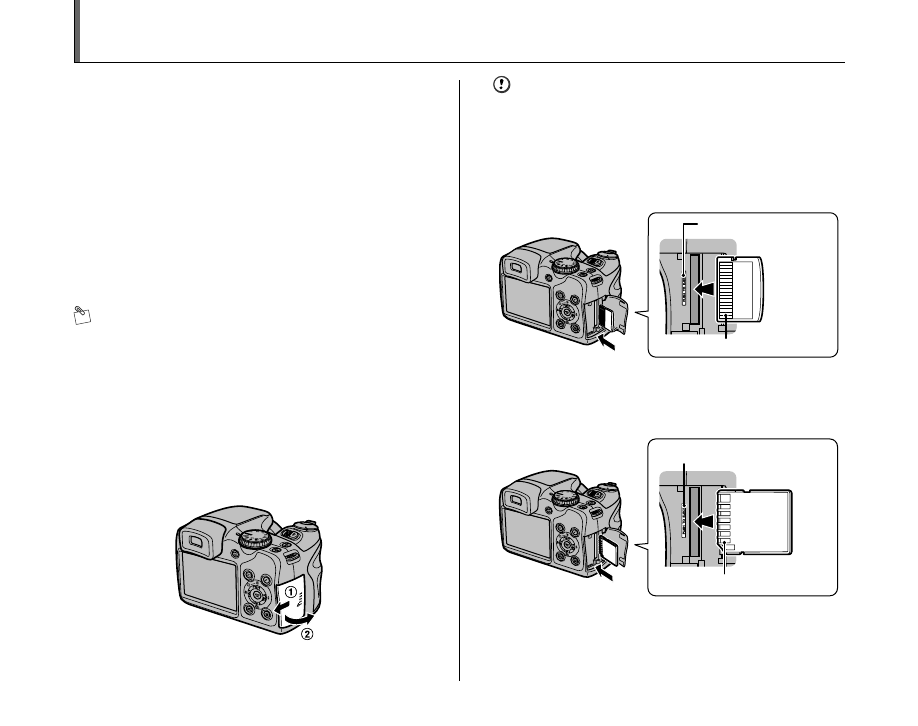 ①
②