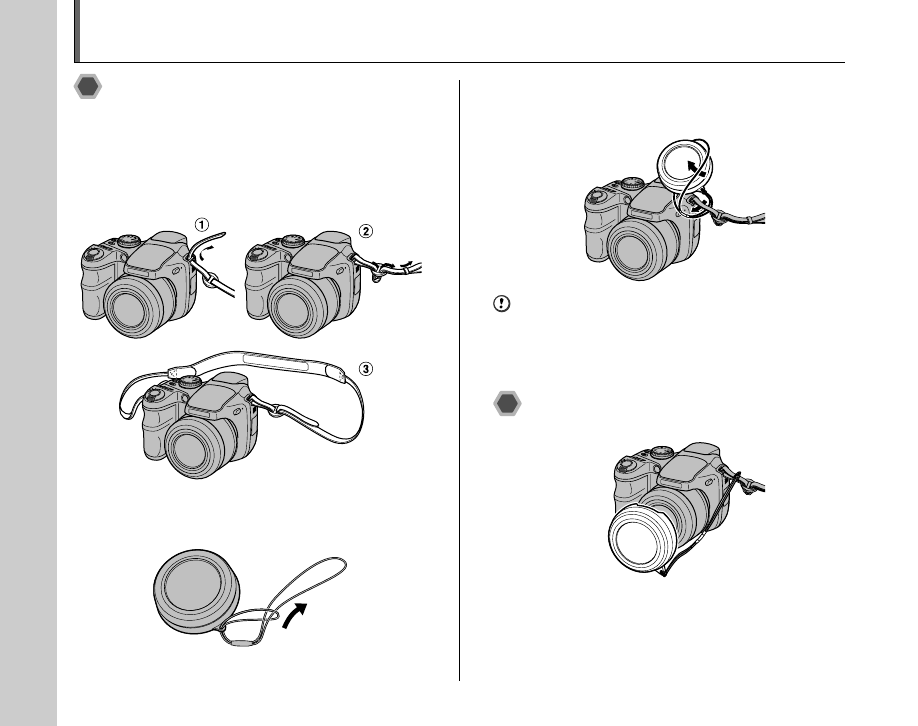 ①

②

③