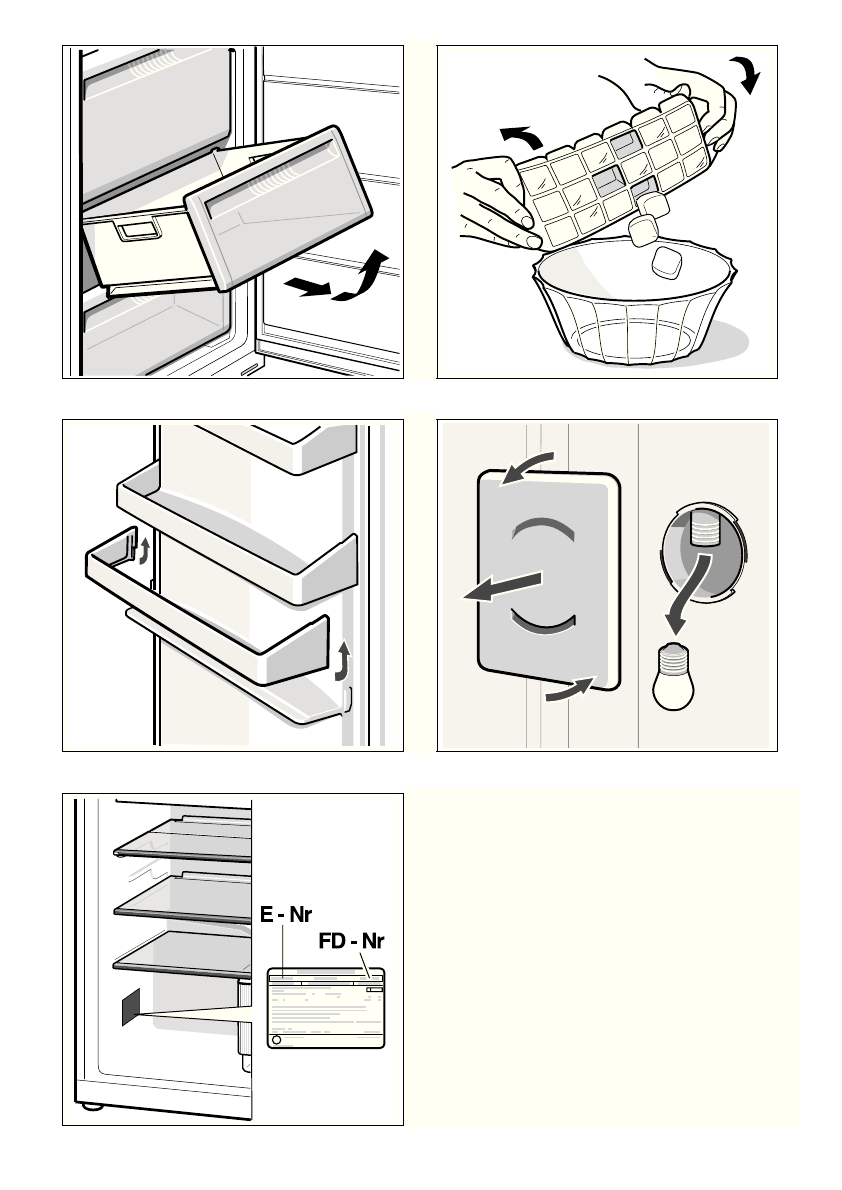 E - Nr
FD - Nr