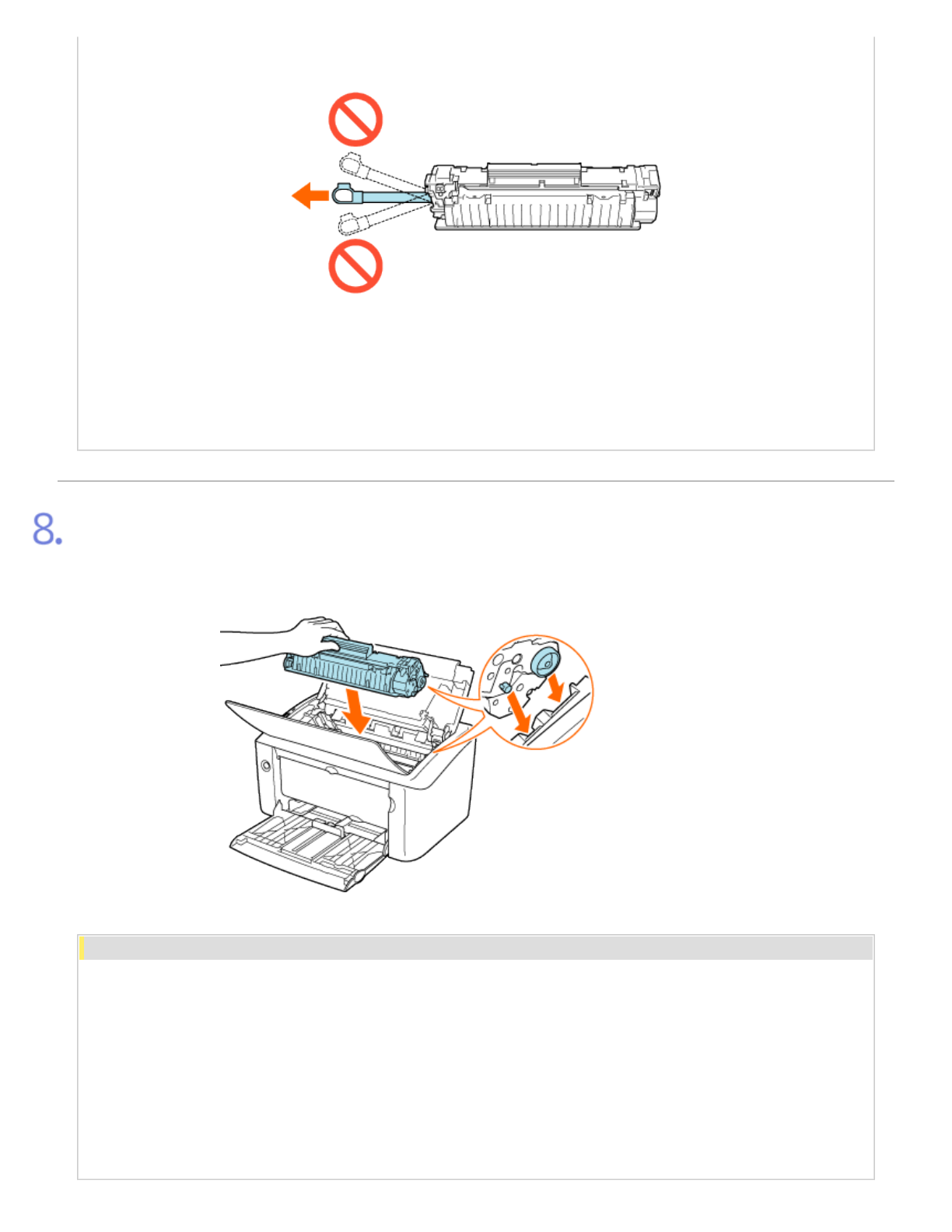 8.