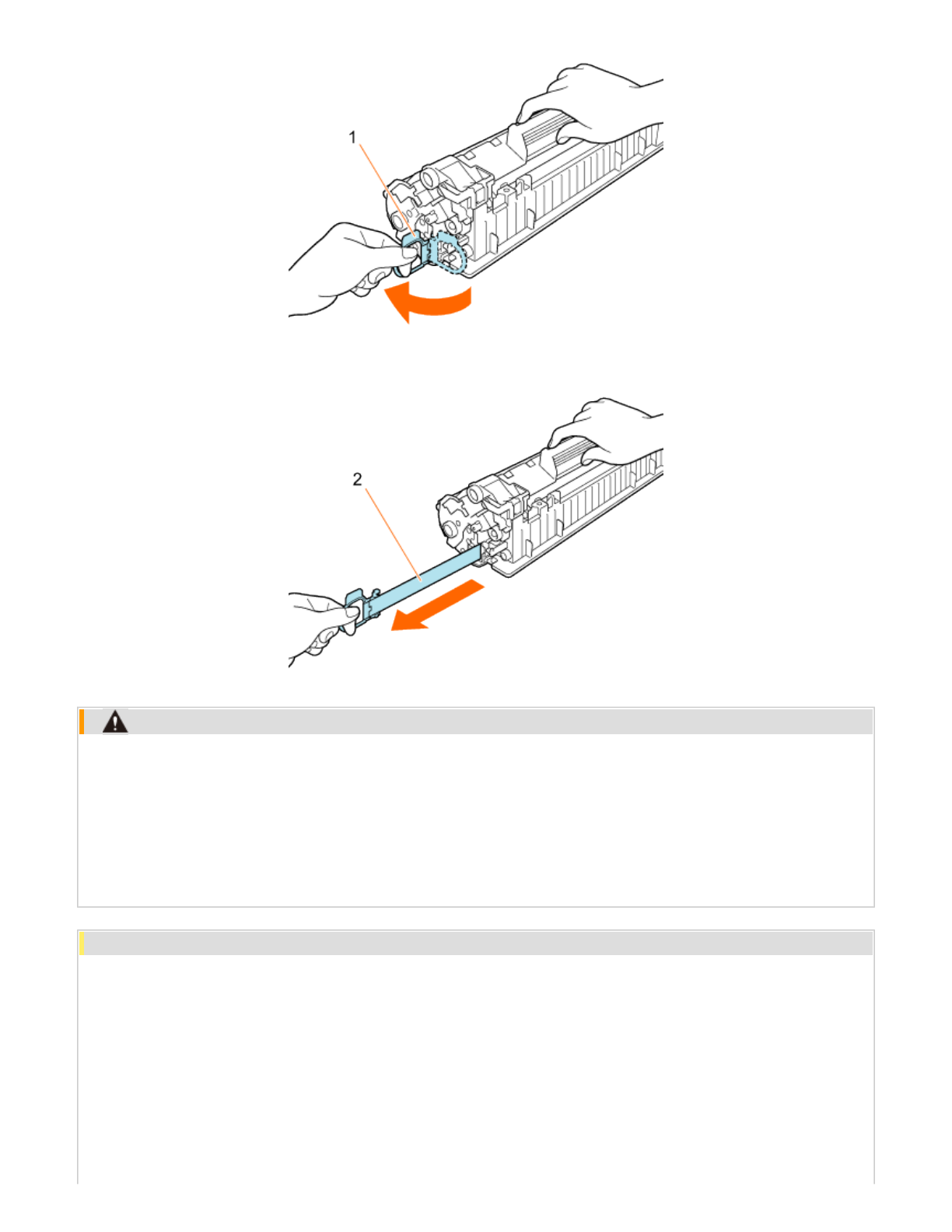 1

2