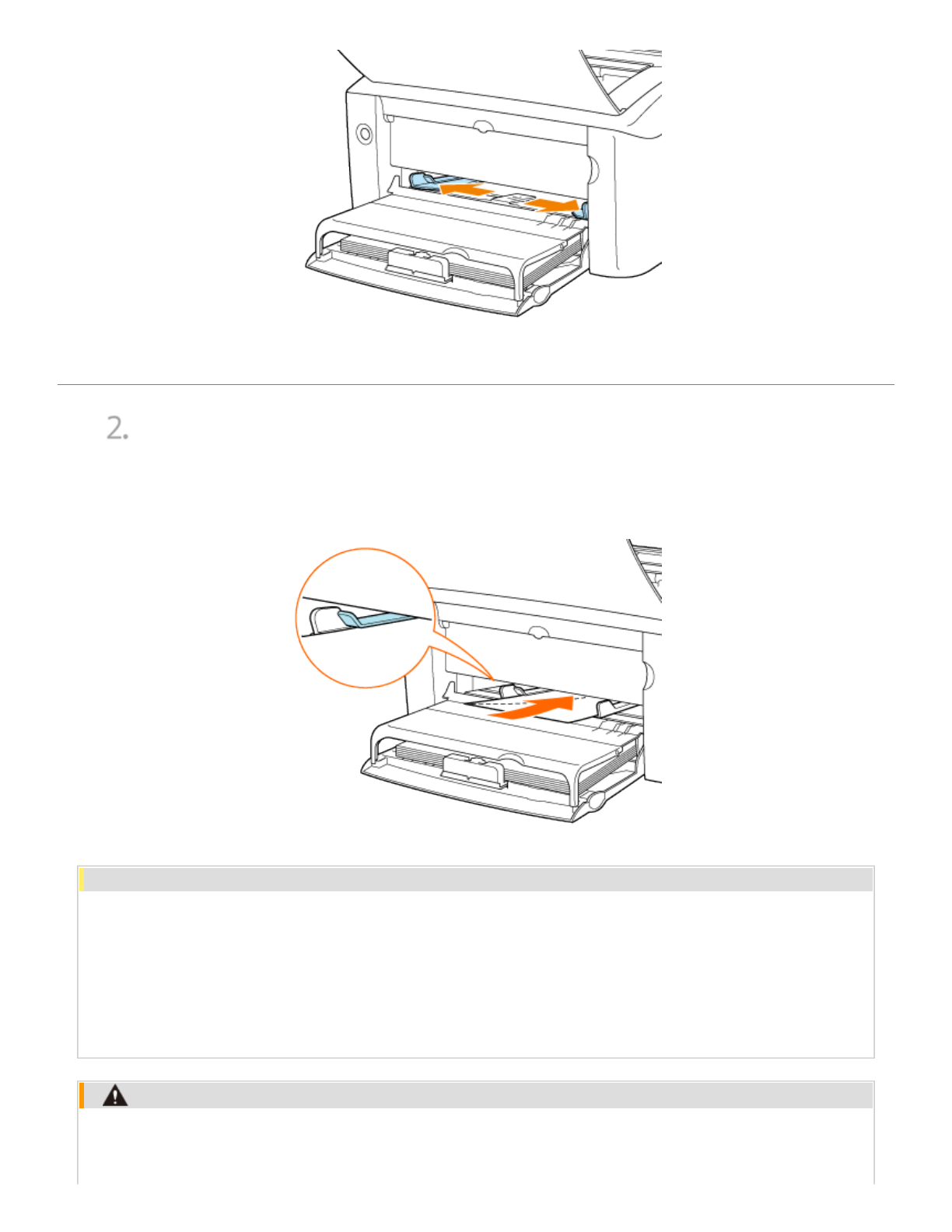 2.