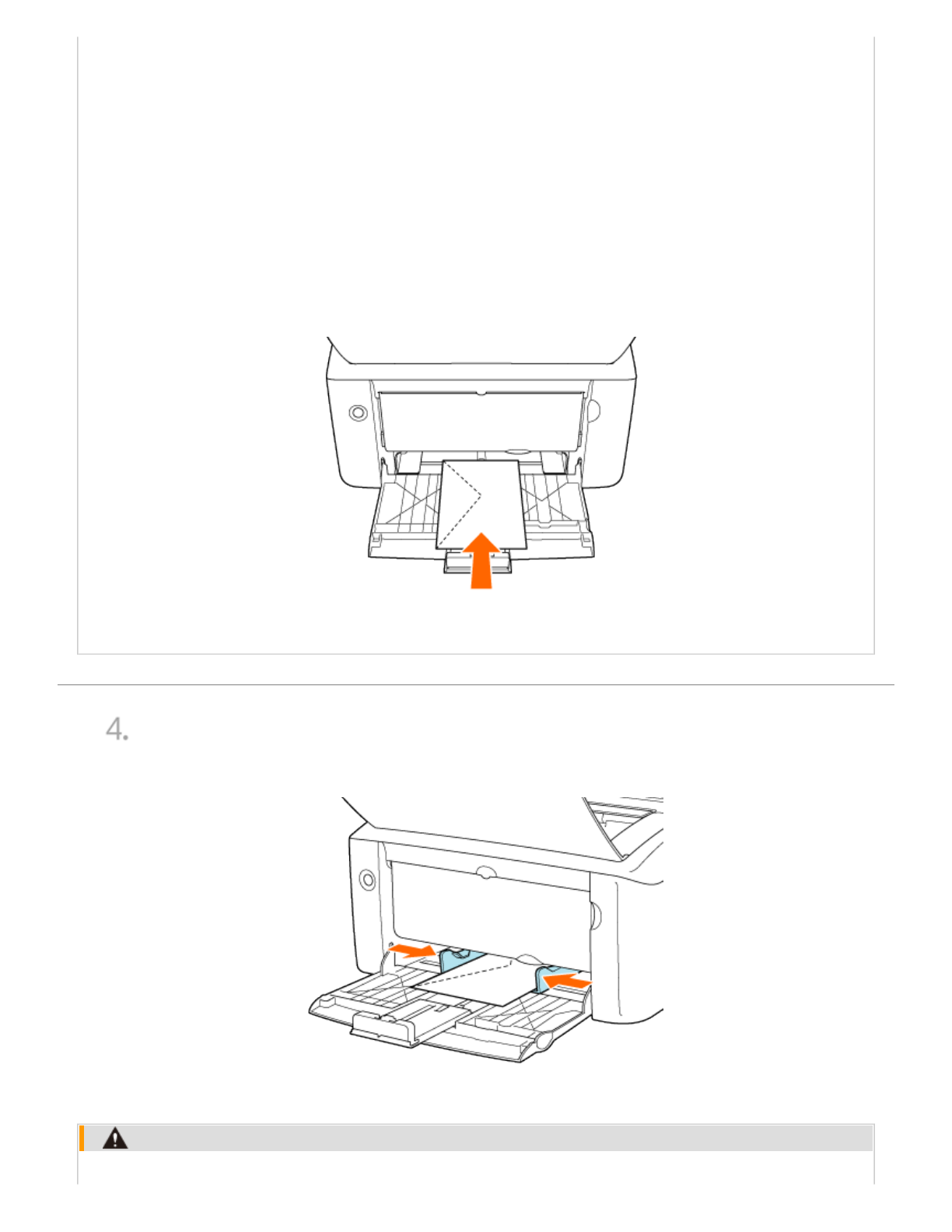 4.