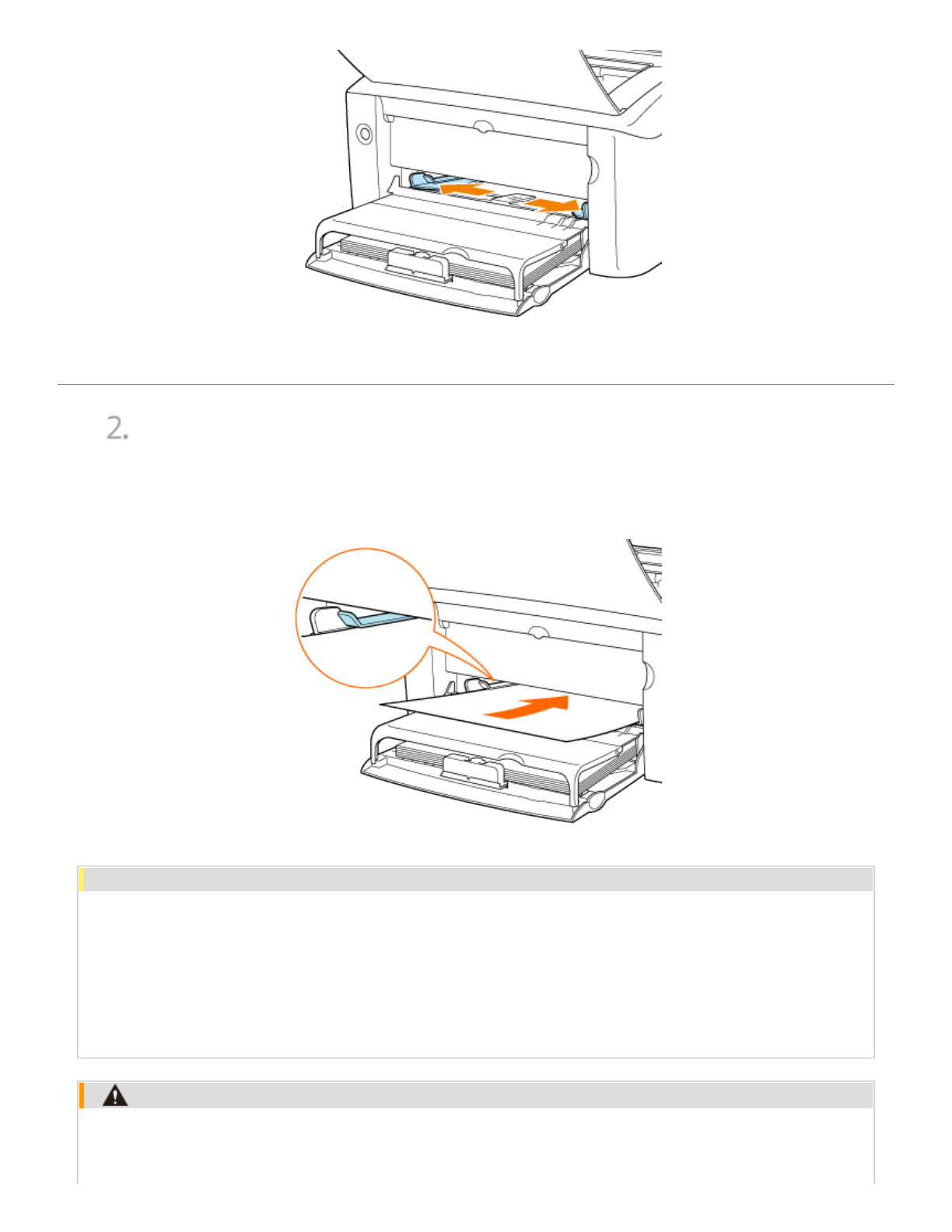 2.